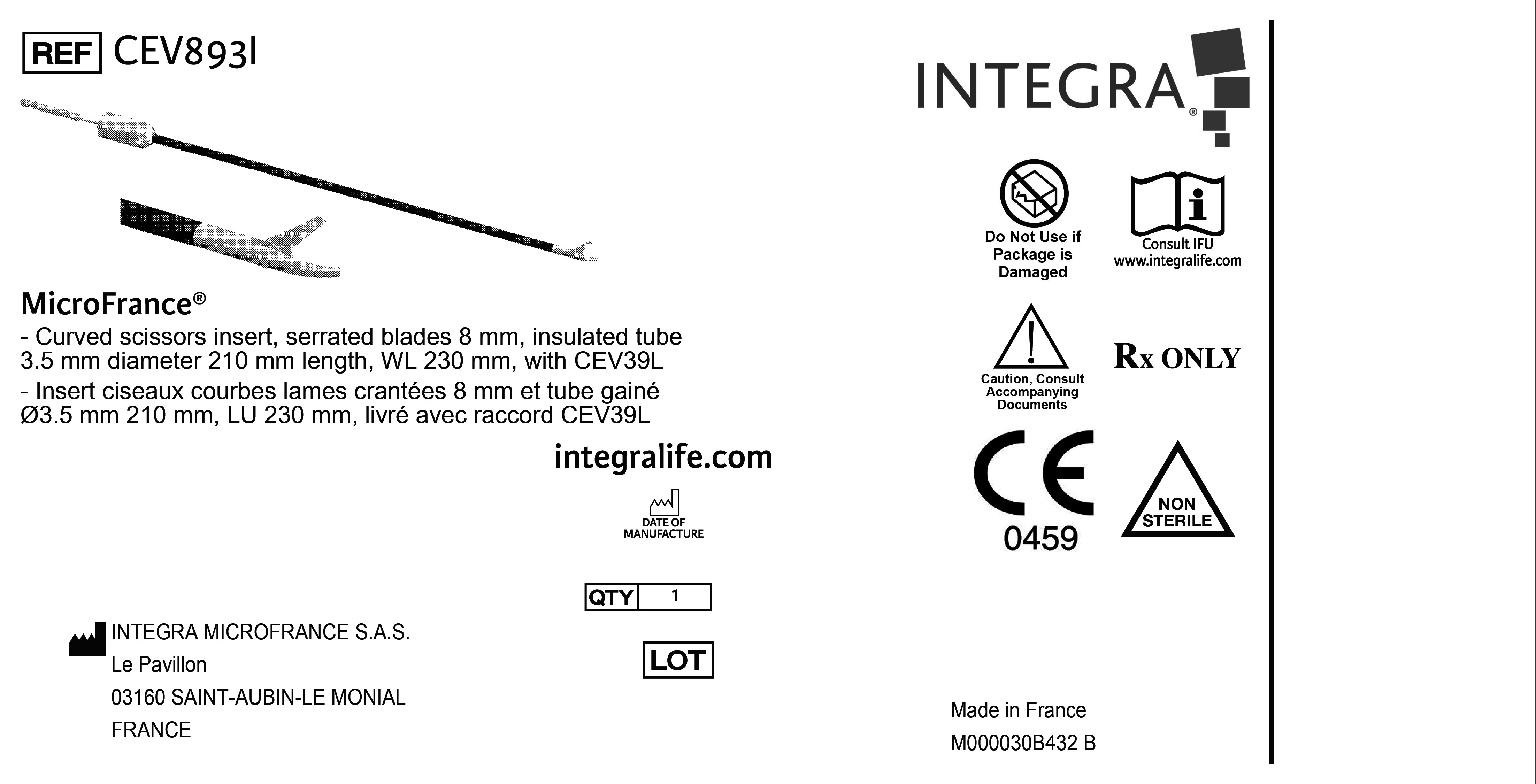 REF CEV893I

MicroFrance®

- Curved scissors insert, serrated blades 8 mm, insulated tube 3.5 mm diameter 210 mm length, WL 230 mm, with CEV39L

- Insert ciseaux courbes lames crantées 8 mm et tube gainé Ø3.5 mm 210 mm, LU 230 mm, livré avec raccord CEV39L

integralife.com

DATE OF MANUFACTURE

QTY 1

LOT

INTEGRA MICROFRANCE S.A.S.
Le Pavillon
03160 SAINT-AUBIN-LE MONIAL
FRANCE

INTEGRA®

Do Not Use if Package is Damaged

Consult IFU
www.integralife.com

Caution, Consult Accompanying Documents

Rx ONLY

CE
0459

NON STERILE

Made in France
M000030B432 B