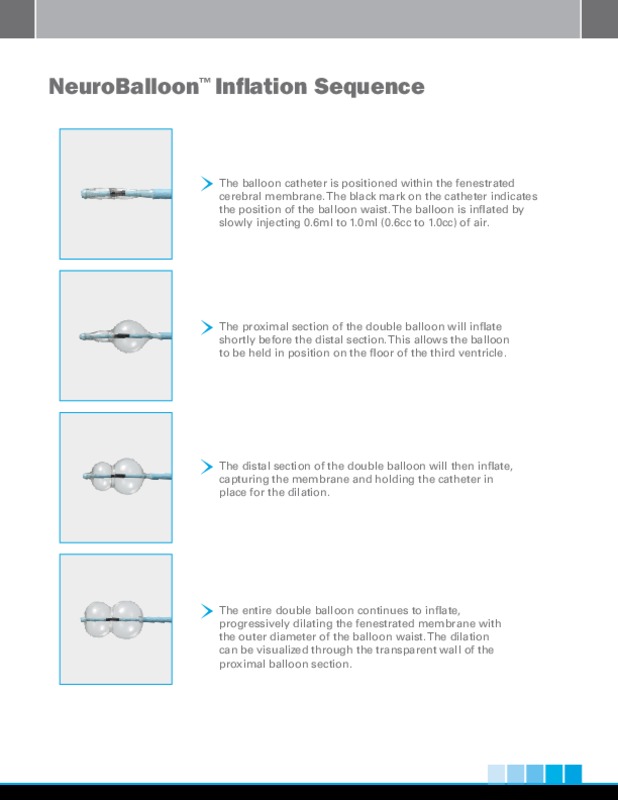 NeuroBalloon™ Inflation Sequence

The balloon catheter is positioned within the fenestrated cerebral membrane. The black mark on the catheter indicates the position of the balloon waist. The balloon is inflated by slowly injecting 0.6ml to 1.0ml (0.6cc to 1.0cc) of air.

The proximal section of the double balloon will inflate shortly before the distal section. This allows the balloon to be held in position on the floor of the third ventricle.

The distal section of the double balloon will then inflate, capturing the membrane and holding the catheter in place for the dilation.

The entire double balloon continues to inflate, progressively dilating the fenestrated membrane with the outer diameter of the balloon waist. The dilation can be visualized through the transparent wall of the proximal balloon section.