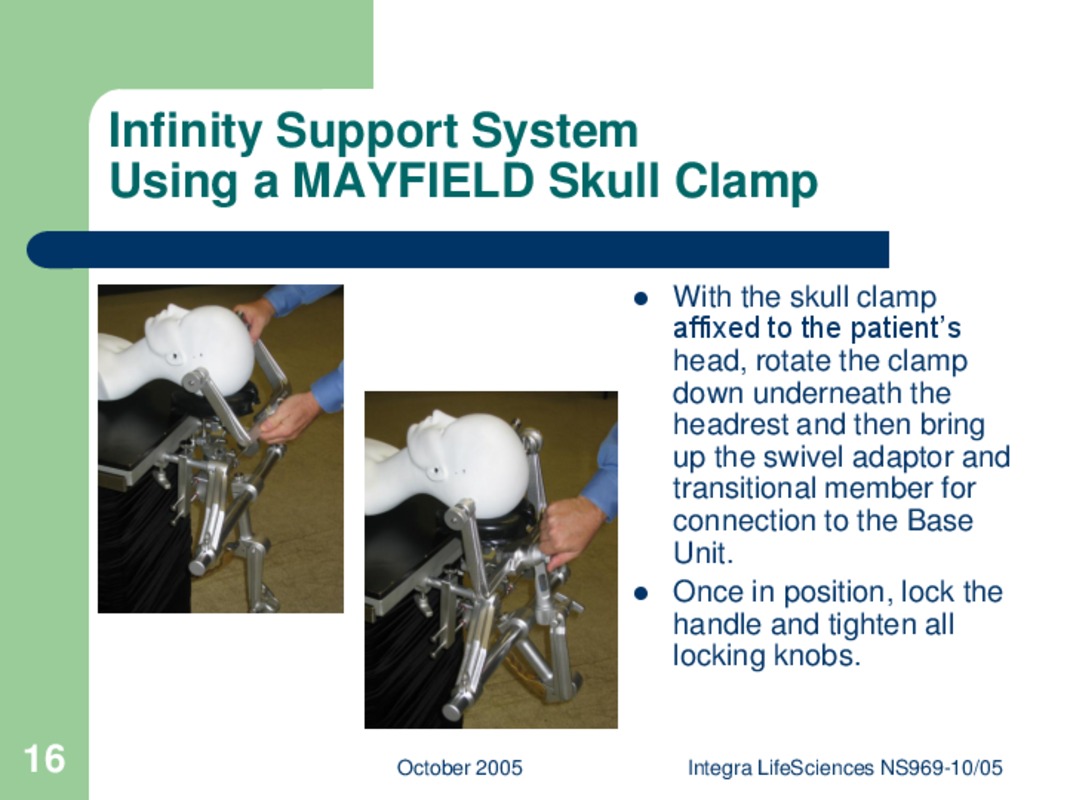 Infinity Support System
Using a MAYFIELD Skull Clamp

- With the skull clamp affixed to the patient's head, rotate the clamp down underneath the headrest and then bring up the swivel adaptor and transitional member for connection to the Base Unit.
- Once in position, lock the handle and tighten all locking knobs.

16

October 2005

Integra LifeSciences NS969-10/05