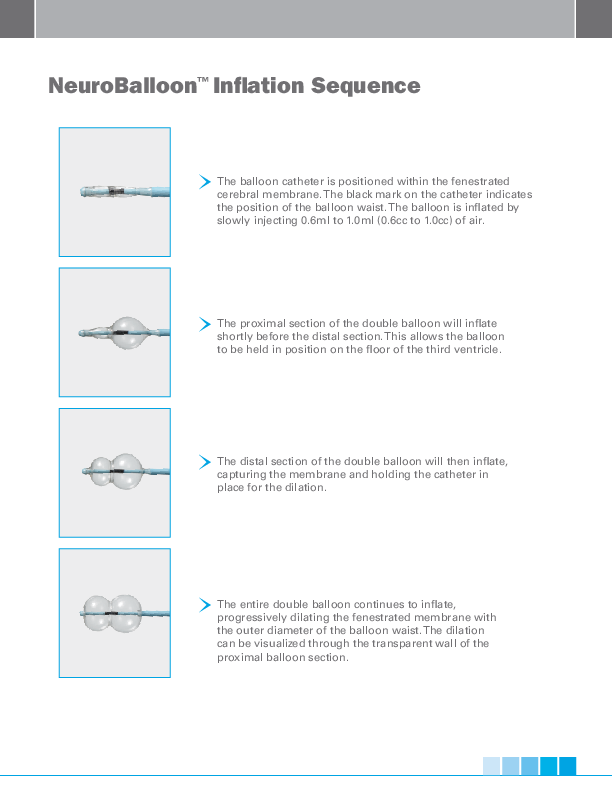 NeuroBalloon™ Inflation Sequence

The balloon catheter is positioned within the fenestrated cerebral membrane. The black mark on the catheter indicates the position of the balloon waist. The balloon is inflated by slowly injecting 0.6ml to 1.0ml (0.6cc to 1.0cc) of air.

The proximal section of the double balloon will inflate shortly before the distal section. This allows the balloon to be held in position on the floor of the third ventricle.

The distal section of the double balloon will then inflate, capturing the membrane and holding the catheter in place for the dilation.

The entire double balloon continues to inflate, progressively dilating the fenestrated membrane with the outer diameter of the balloon waist. The dilation can be visualized through the transparent wall of the proximal balloon section.