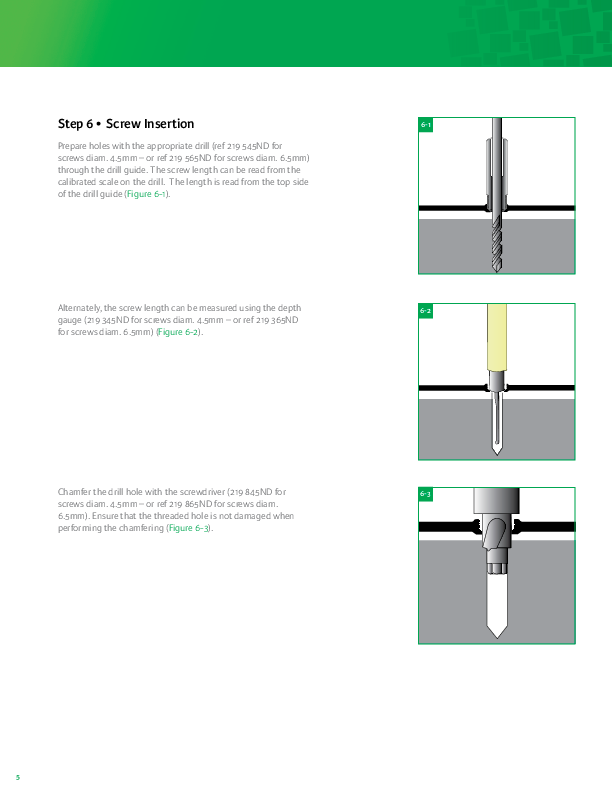 Step 6 • Screw Insertion

Prepare holes with the appropriate drill (ref 219 545ND for screws diam. 4.5mm – or ref 219 565ND for screws diam. 6.5mm) through the drill guide. The screw length can be read from the calibrated scale on the drill. The length is read from the top side of the drill guide (Figure 6-1).

6-1

Alternately, the screw length can be measured using the depth gauge (219 345ND for screws diam. 4.5mm – or ref 219 365ND for screws diam. 6.5mm) (Figure 6-2).

6-2

Chamfer the drill hole with the screwdriver (219 845ND for screws diam. 4.5mm – or ref 219 865ND for screws diam. 6.5mm). Ensure that the threaded hole is not damaged when performing the chamfering (Figure 6-3).

6-3

5