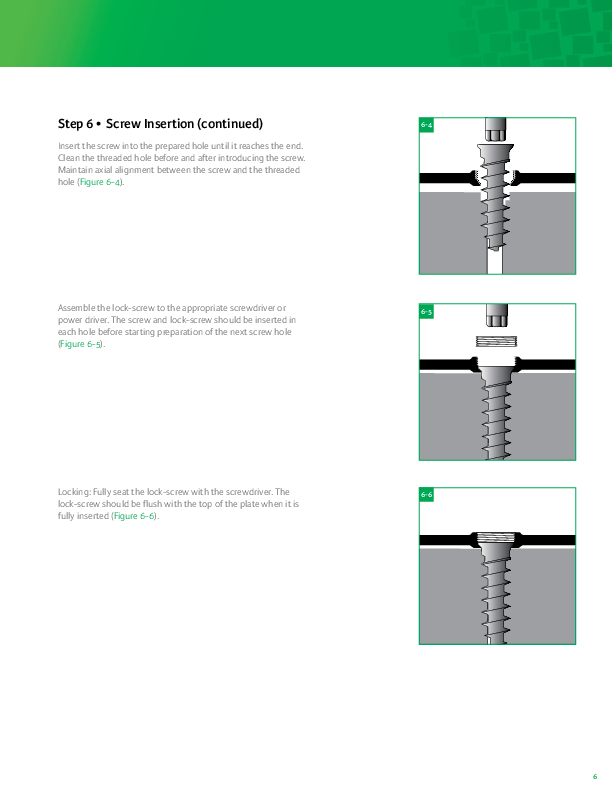 Step 6 • Screw Insertion (continued)

Insert the screw into the prepared hole until it reaches the end. Clean the threaded hole before and after introducing the screw. Maintain axial alignment between the screw and the threaded hole (Figure 6-4).

6-4

Assemble the lock-screw to the appropriate screwdriver or power driver. The screw and lock-screw should be inserted in each hole before starting preparation of the next screw hole (Figure 6-5).

6-5

Locking: Fully seat the lock-screw with the screwdriver. The lock-screw should be flush with the top of the plate when it is fully inserted (Figure 6-6).

6-6

6