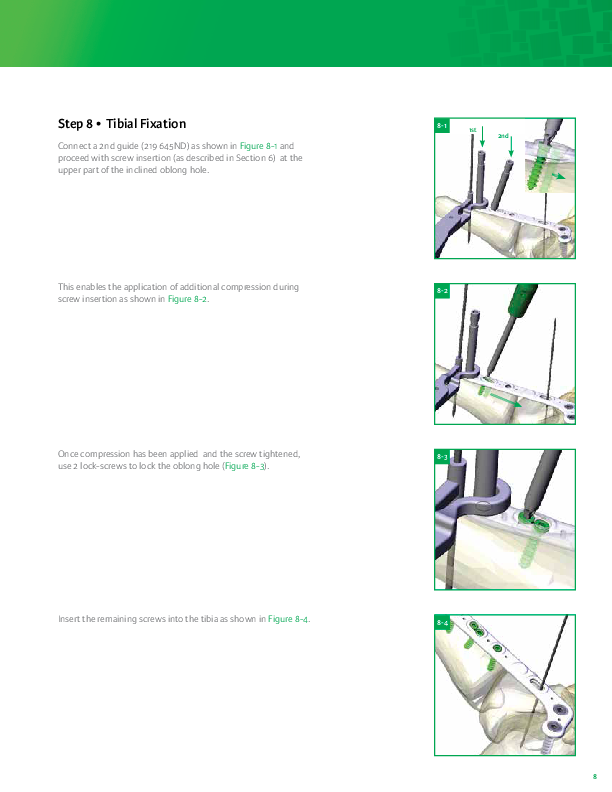 Step 8 • Tibial Fixation

Connect a 2nd guide (219 645ND) as shown in Figure 8-1 and proceed with screw insertion (as described in Section 6) at the upper part of the inclined oblong hole.

8-1

1st

2nd

This enables the application of additional compression during screw insertion as shown in Figure 8-2.

8-2

Once compression has been applied and the screw tightened, use 2 lock-screws to lock the oblong hole (Figure 8-3).

8-3

Insert the remaining screws into the tibia as shown in Figure 8-4.

8-4

8