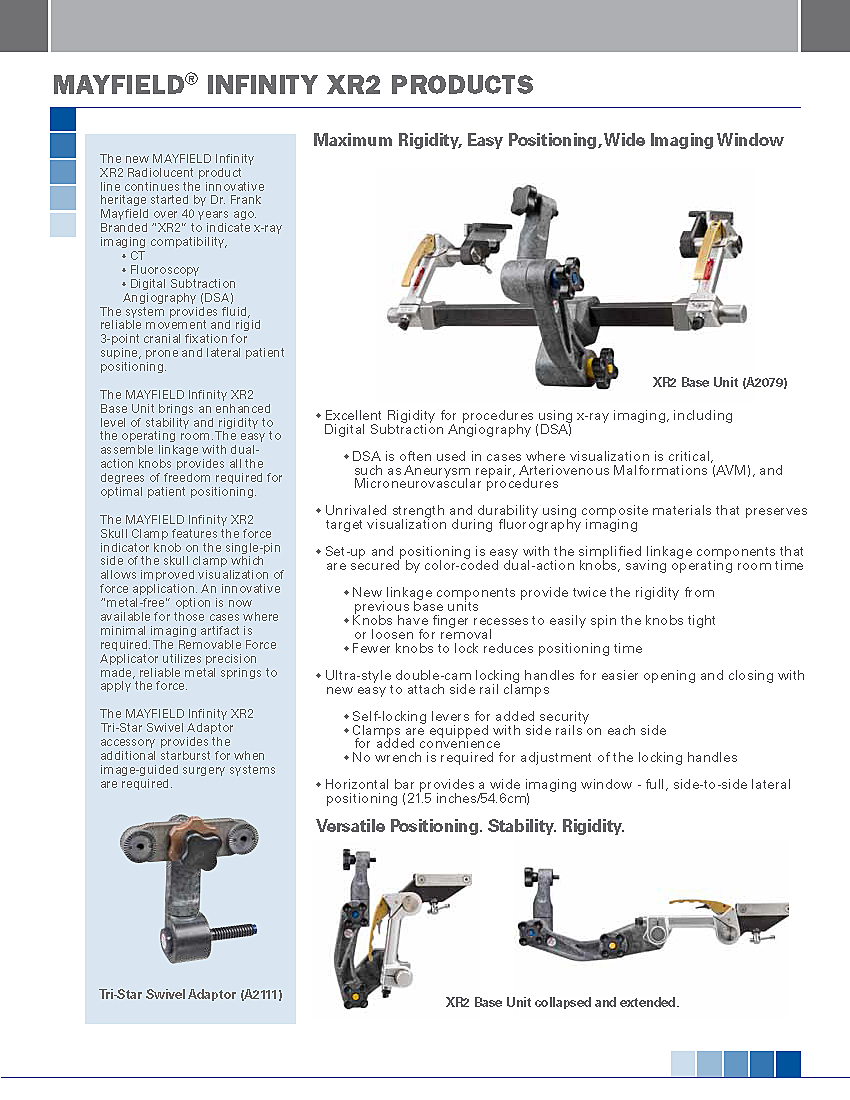 MAYFIELD® INFINITY XR2 PRODUCTS

The new MAYFIELD Infinity XR2 Radiolucent product line continues the innovative heritage started by Dr. Frank Mayfield over 40 years ago. Branded "XR2" to indicate x-ray imaging compatibility,
• CT
• Fluoroscopy
• Digital Subtraction Angiography (DSA)
The system provides fluid, reliable movement and rigid 3-point cranial fixation for supine, prone and lateral patient positioning.

The MAYFIELD Infinity XR2 Base Unit brings an enhanced level of stability and rigidity to the operating room. The easy to assemble linkage with dual-action knobs provides all the degrees of freedom required for optimal patient positioning.

The MAYFIELD Infinity XR2 Skull Clamp features the force indicator knob on the single-pin side of the skull clamp which allows improved visualization of force application. An innovative "metal-free" option is now available for those cases where minimal imaging artifact is required. The Removable Force Applicator utilizes precision made, reliable metal springs to apply the force.

The MAYFIELD Infinity XR2 Tri-Star Swivel Adaptor accessory provides the additional starburst for when image-guided surgery systems are required.

Tri-Star Swivel Adaptor (A2111)

Maximum Rigidity, Easy Positioning, Wide Imaging Window

XR2 Base Unit (A2079)

• Excellent Rigidity for procedures using x-ray imaging, including Digital Subtraction Angiography (DSA)
• DSA is often used in cases where visualization is critical, such as Aneurysm repair, Arteriovenous Malformations (AVM), and Microneurovascular procedures
• Unrivaled strength and durability using composite materials that preserves target visualization during fluorography imaging
• Set-up and positioning is easy with the simplified linkage components that are secured by color-coded dual-action knobs, saving operating room time
• New linkage components provide twice the rigidity from previous base units
• Knobs have finger recesses to easily spin the knobs tight or loosen for removal
• Fewer knobs to lock reduces positioning time
• Ultra-style double-cam locking handles for easier opening and closing with new easy to attach side rail clamps
• Self-locking levers for added security
• Clamps are equipped with side rails on each side for added convenience
• No wrench is required for adjustment of the locking handles
• Horizontal bar provides a wide imaging window - full, side-to-side lateral positioning (21.5 inches/54.6cm)

Versatile Positioning. Stability. Rigidity.

XR2 Base Unit collapsed and extended.