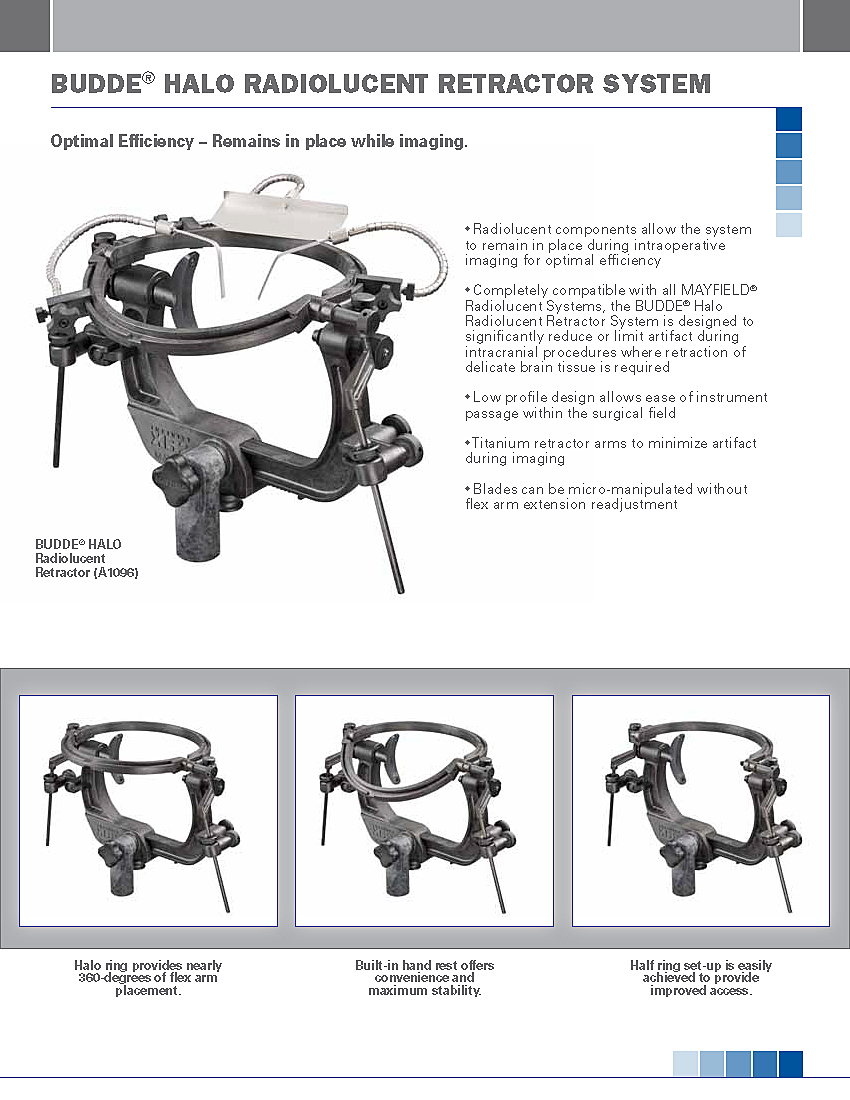 BUDDE® HALO RADIOLUCENT RETRACTOR SYSTEM

Optimal Efficiency – Remains in place while imaging.

• Radiolucent components allow the system to remain in place during intraoperative imaging for optimal efficiency

• Completely compatible with all MAYFIELD® Radiolucent Systems, the BUDDE® Halo Radiolucent Retractor System is designed to significantly reduce or limit artifact during intracranial procedures where retraction of delicate brain tissue is required

• Low profile design allows ease of instrument passage within the surgical field

• Titanium retractor arms to minimize artifact during imaging

• Blades can be micro-manipulated without flex arm extension readjustment

BUDDE® HALO Radiolucent Retractor (A1096)

Halo ring provides nearly 360-degrees of flex arm placement.

Built-in hand rest offers convenience and maximum stability.

Half ring set-up is easily achieved to provide improved access.