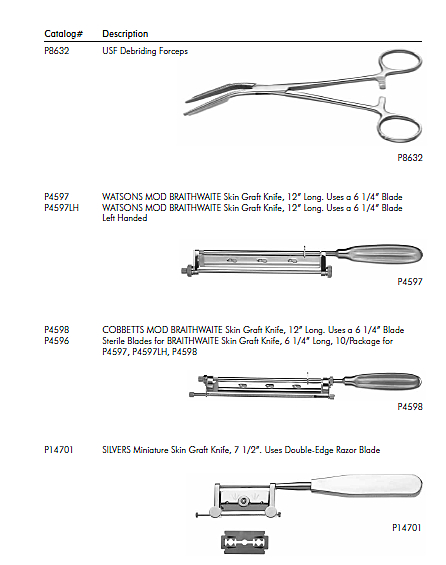 | Catalog# | Description |
|---|---|
| P8632 | USF Debriding Forceps |

P8632

| | |
|---|---|
| P4597 | WATSONS MOD BRAITHWAITE Skin Graft Knife, 12" Long. Uses a 6 1/4" Blade |
| P4597LH | WATSONS MOD BRAITHWAITE Skin Graft Knife, 12" Long. Uses a 6 1/4" Blade Left Handed |

P4597

| | |
|---|---|
| P4598 | COBBETTS MOD BRAITHWAITE Skin Graft Knife, 12" Long. Uses a 6 1/4" Blade |
| P4596 | Sterile Blades for BRAITHWAITE Skin Graft Knife, 6 1/4" Long, 10/Package for P4597, P4597LH, P4598 |

P4598

| | |
|---|---|
| P14701 | SILVERS Miniature Skin Graft Knife, 7 1/2". Uses Double-Edge Razor Blade |

P14701