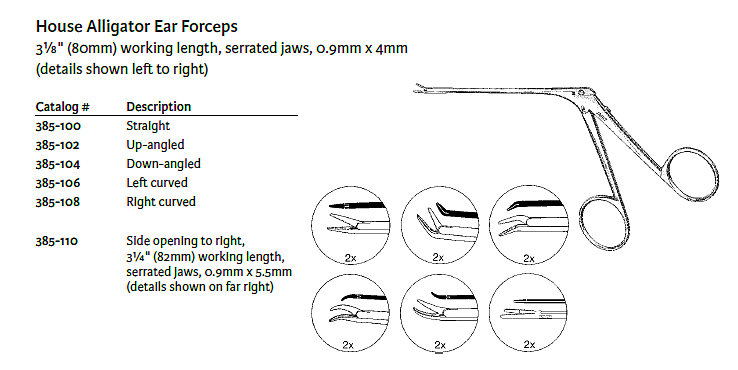 House Alligator Ear Forceps
3⅛" (80mm) working length, serrated jaws, 0.9mm x 4mm
(details shown left to right)

| Catalog # | Description |
|---|---|
| 385-100 | Straight |
| 385-102 | Up-angled |
| 385-104 | Down-angled |
| 385-106 | Left curved |
| 385-108 | Right curved |
| 385-110 | Side opening to right, 3¼" (82mm) working length, serrated jaws, 0.9mm x 5.5mm (details shown on far right) |

2x

2x

2x

2x

2x

2x