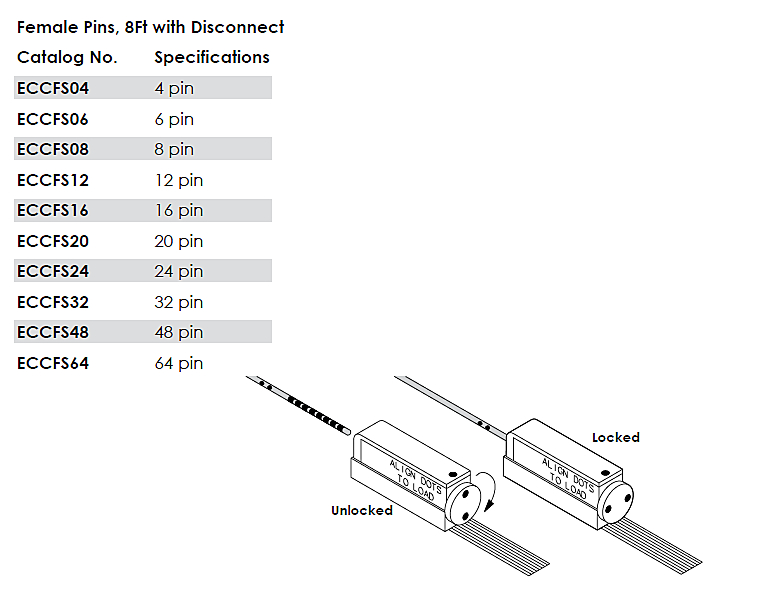 Female Pins, 8Ft with Disconnect

| Catalog No. | Specifications |
|---|---|
| ECCFS04 | 4 pin |
| ECCFS06 | 6 pin |
| ECCFS08 | 8 pin |
| ECCFS12 | 12 pin |
| ECCFS16 | 16 pin |
| ECCFS20 | 20 pin |
| ECCFS24 | 24 pin |
| ECCFS32 | 32 pin |
| ECCFS48 | 48 pin |
| ECCFS64 | 64 pin |

ALIGN DOTS TO LOAD

Unlocked

ALIGN DOTS TO LOAD

Locked