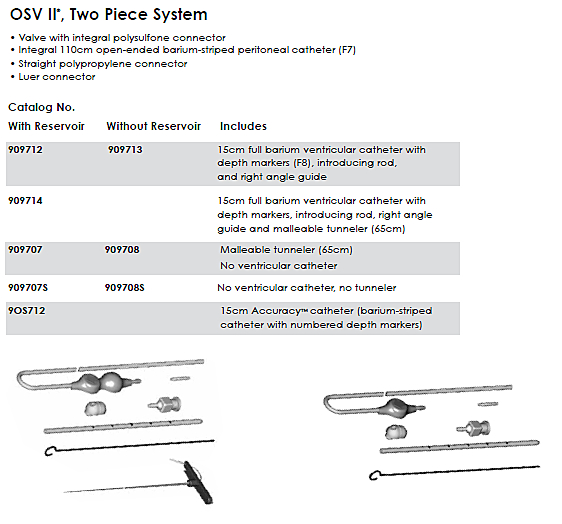 OSV II*, Two Piece System

• Valve with integral polysulfone connector
• Integral 110cm open-ended barium-striped peritoneal catheter (F7)
• Straight polypropylene connector
• Luer connector

Catalog No.

| With Reservoir | Without Reservoir | Includes |
|---|---|---|
| 909712 | 909713 | 15cm full barium ventricular catheter with depth markers (F8), introducing rod, and right angle guide |
| 909714 | | 15cm full barium ventricular catheter with depth markers, introducing rod, right angle guide and malleable tunneler (65cm) |
| 909707 | 909708 | Malleable tunneler (65cm) No ventricular catheter |
| 909707S | 909708S | No ventricular catheter, no tunneler |
| 9OS712 | | 15cm Accuracy™ catheter (barium-striped catheter with numbered depth markers) |