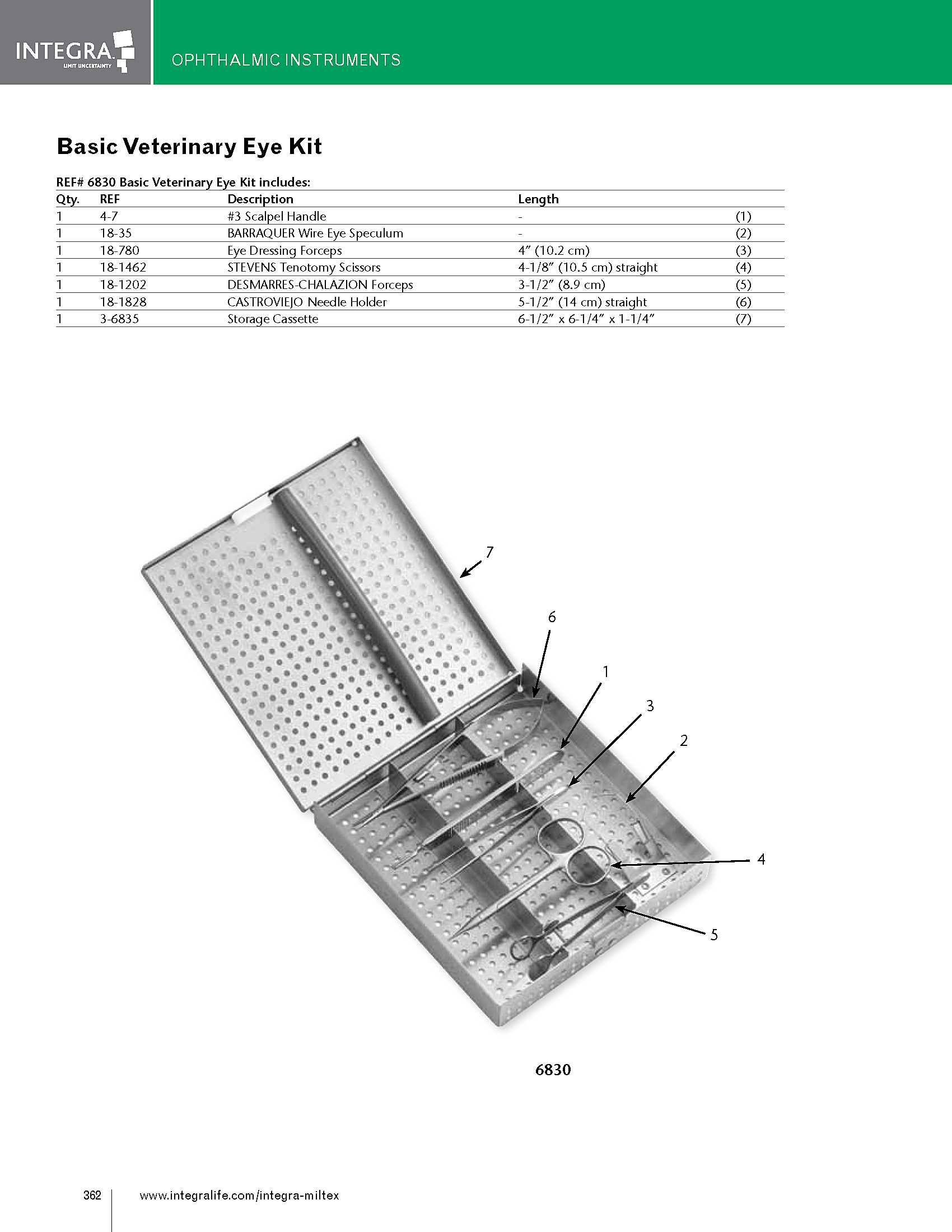 INTEGRA
LIMIT UNCERTAINTY

OPHTHALMIC INSTRUMENTS

Basic Veterinary Eye Kit

REF# 6830 Basic Veterinary Eye Kit includes:

| Qty. | REF | Description | Length | |
|---|---|---|---|---|
| 1 | 4-7 | #3 Scalpel Handle | - | (1) |
| 1 | 18-35 | BARRAQUER Wire Eye Speculum | - | (2) |
| 1 | 18-780 | Eye Dressing Forceps | 4″ (10.2 cm) | (3) |
| 1 | 18-1462 | STEVENS Tenotomy Scissors | 4-1/8″ (10.5 cm) straight | (4) |
| 1 | 18-1202 | DESMARRES-CHALAZION Forceps | 3-1/2″ (8.9 cm) | (5) |
| 1 | 18-1828 | CASTROVIEJO Needle Holder | 5-1/2″ (14 cm) straight | (6) |
| 1 | 3-6835 | Storage Cassette | 6-1/2″ x 6-1/4″ x 1-1/4″ | (7) |

7
6
1
3
2
4
5

6830

362 www.integralife.com/integra-miltex