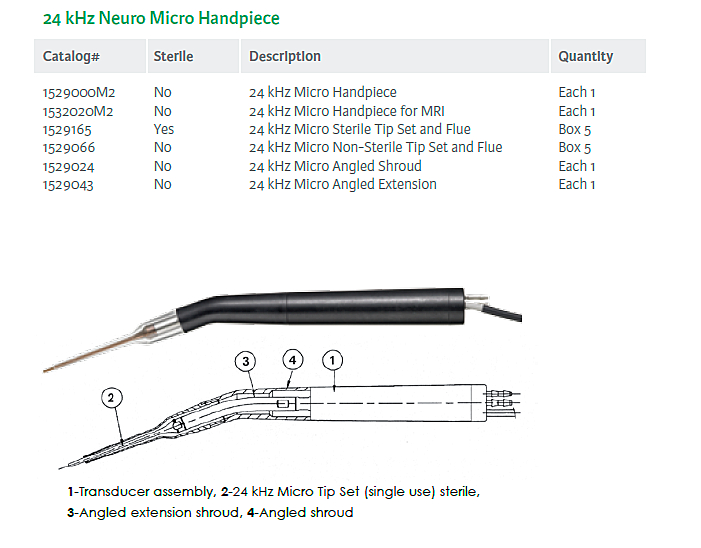 24 kHz Neuro Micro Handpiece

| Catalog# | Sterile | Description | Quantity |
|---|---|---|---|
| 1529000M2 | No | 24 kHz Micro Handpiece | Each 1 |
| 1532020M2 | No | 24 kHz Micro Handpiece for MRI | Each 1 |
| 1529165 | Yes | 24 kHz Micro Sterile Tip Set and Flue | Box 5 |
| 1529066 | No | 24 kHz Micro Non-Sterile Tip Set and Flue | Box 5 |
| 1529024 | No | 24 kHz Micro Angled Shroud | Each 1 |
| 1529043 | No | 24 kHz Micro Angled Extension | Each 1 |

3 4 1
2

1-Transducer assembly, 2-24 kHz Micro Tip Set (single use) sterile, 3-Angled extension shroud, 4-Angled shroud