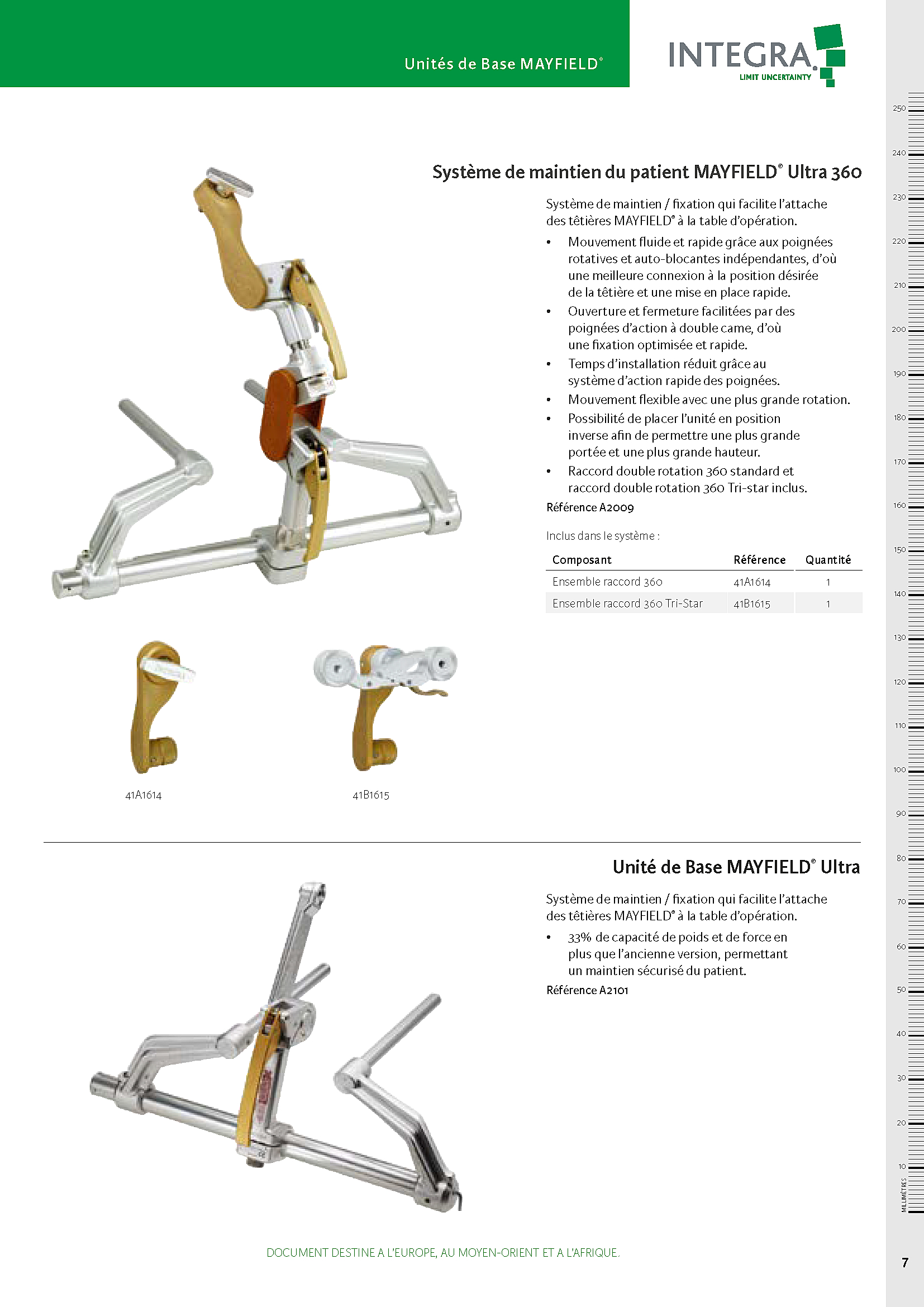 Unités de Base MAYFIELD®

INTEGRA
LIMIT UNCERTAINTY

Système de maintien du patient MAYFIELD® Ultra 360

Système de maintien / fixation qui facilite l'attache des têtières MAYFIELD® à la table d'opération.

• Mouvement fluide et rapide grâce aux poignées rotatives et auto-blocantes indépendantes, d'où une meilleure connexion à la position désirée de la têtière et une mise en place rapide.
• Ouverture et fermeture facilitées par des poignées d'action à double came, d'où une fixation optimisée et rapide.
• Temps d'installation réduit grâce au système d'action rapide des poignées.
• Mouvement flexible avec une plus grande rotation.
• Possibilité de placer l'unité en position inverse afin de permettre une plus grande portée et une plus grande hauteur.
• Raccord double rotation 360 standard et raccord double rotation 360 Tri-star inclus.

Référence A2009

Inclus dans le système :

| Composant | Référence | Quantité |
|---|---|---|
| Ensemble raccord 360 | 41A1614 | 1 |
| Ensemble raccord 360 Tri-Star | 41B1615 | 1 |

41A1614

41B1615

Unité de Base MAYFIELD® Ultra

Système de maintien / fixation qui facilite l'attache des têtières MAYFIELD® à la table d'opération.

• 33% de capacité de poids et de force en plus que l'ancienne version, permettant un maintien sécurisé du patient.

Référence A2101

DOCUMENT DESTINE A L'EUROPE, AU MOYEN-ORIENT ET A L'AFRIQUE.

250 240 230 220 210 200 190 180 170 160 150 140 130 120 110 100 90 80 70 60 50 40 30 20 10
MILLIMÈTRES

7