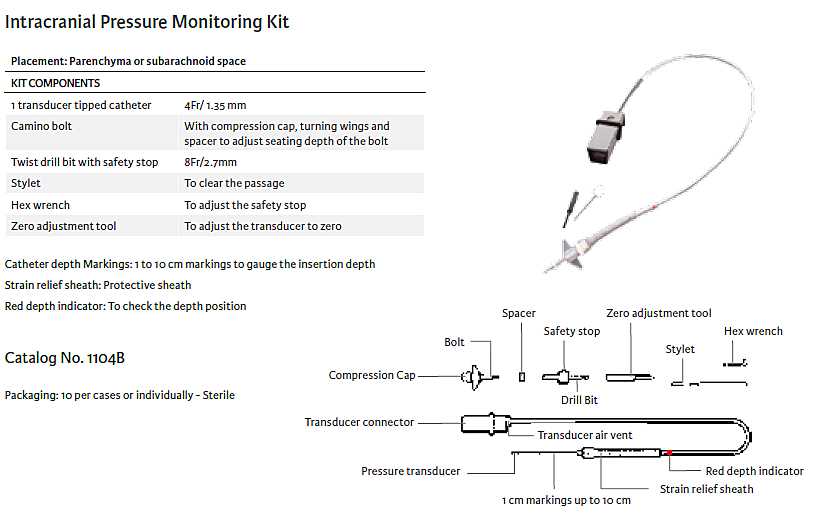 Intracranial Pressure Monitoring Kit

| Placement: Parenchyma or subarachnoid space | |
|---|---|
| KIT COMPONENTS | |
| 1 transducer tipped catheter | 4Fr/ 1.35 mm |
| Camino bolt | With compression cap, turning wings and spacer to adjust seating depth of the bolt |
| Twist drill bit with safety stop | 8Fr/2.7mm |
| Stylet | To clear the passage |
| Hex wrench | To adjust the safety stop |
| Zero adjustment tool | To adjust the transducer to zero |

Catheter depth Markings: 1 to 10 cm markings to gauge the insertion depth
Strain relief sheath: Protective sheath
Red depth indicator: To check the depth position

Catalog No. 1104B

Packaging: 10 per cases or individually - Sterile

Spacer
Zero adjustment tool
Safety stop
Hex wrench
Bolt
Stylet
Compression Cap
Drill Bit
Transducer connector
Transducer air vent
Pressure transducer
Red depth indicator
Strain relief sheath
1 cm markings up to 10 cm