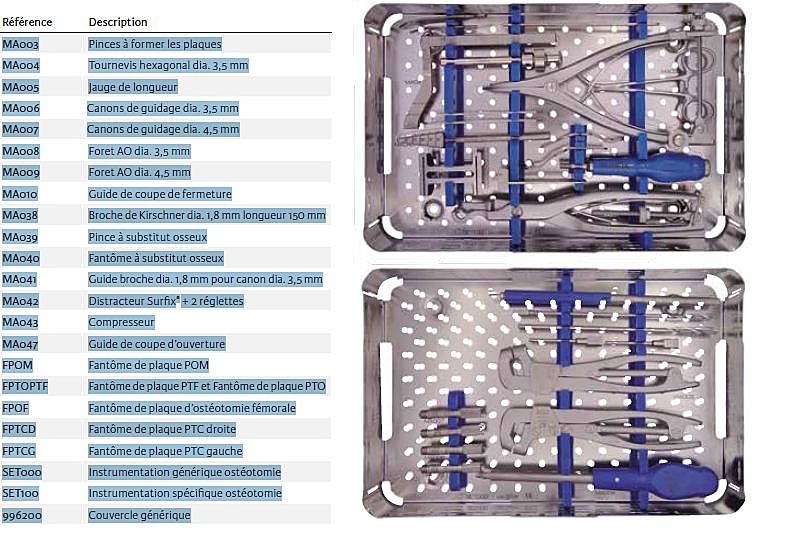 | Référence | Description |
|---|---|
| MA003 | Pinces à former les plaques |
| MA004 | Tournevis hexagonal dia. 3,5 mm |
| MA005 | Jauge de longueur |
| MA006 | Canons de guidage dia. 3,5 mm |
| MA007 | Canons de guidage dia. 4,5 mm |
| MA008 | Foret AO dia. 3,5 mm |
| MA009 | Foret AO dia. 4,5 mm |
| MA010 | Guide de coupe de fermeture |
| MA038 | Broche de Kirschner dia. 1,8 mm longueur 150 mm |
| MA039 | Pince à substitut osseux |
| MA040 | Fantôme à substitut osseux |
| MA041 | Guide broche dia. 1,8 mm pour canon dia. 3,5 mm |
| MA042 | Distracteur Surfix® + 2 réglettes |
| MA043 | Compresseur |
| MA047 | Guide de coupe d'ouverture |
| FPOM | Fantôme de plaque POM |
| FPTOPTF | Fantôme de plaque PTF et Fantôme de plaque PTO |
| FPOF | Fantôme de plaque d'ostéotomie fémorale |
| FPTCD | Fantôme de plaque PTC droite |
| FPTCG | Fantôme de plaque PTC gauche |
| SET000 | Instrumentation générique ostéotomie |
| SET100 | Instrumentation spécifique ostéotomie |
| 996200 | Couvercle générique |