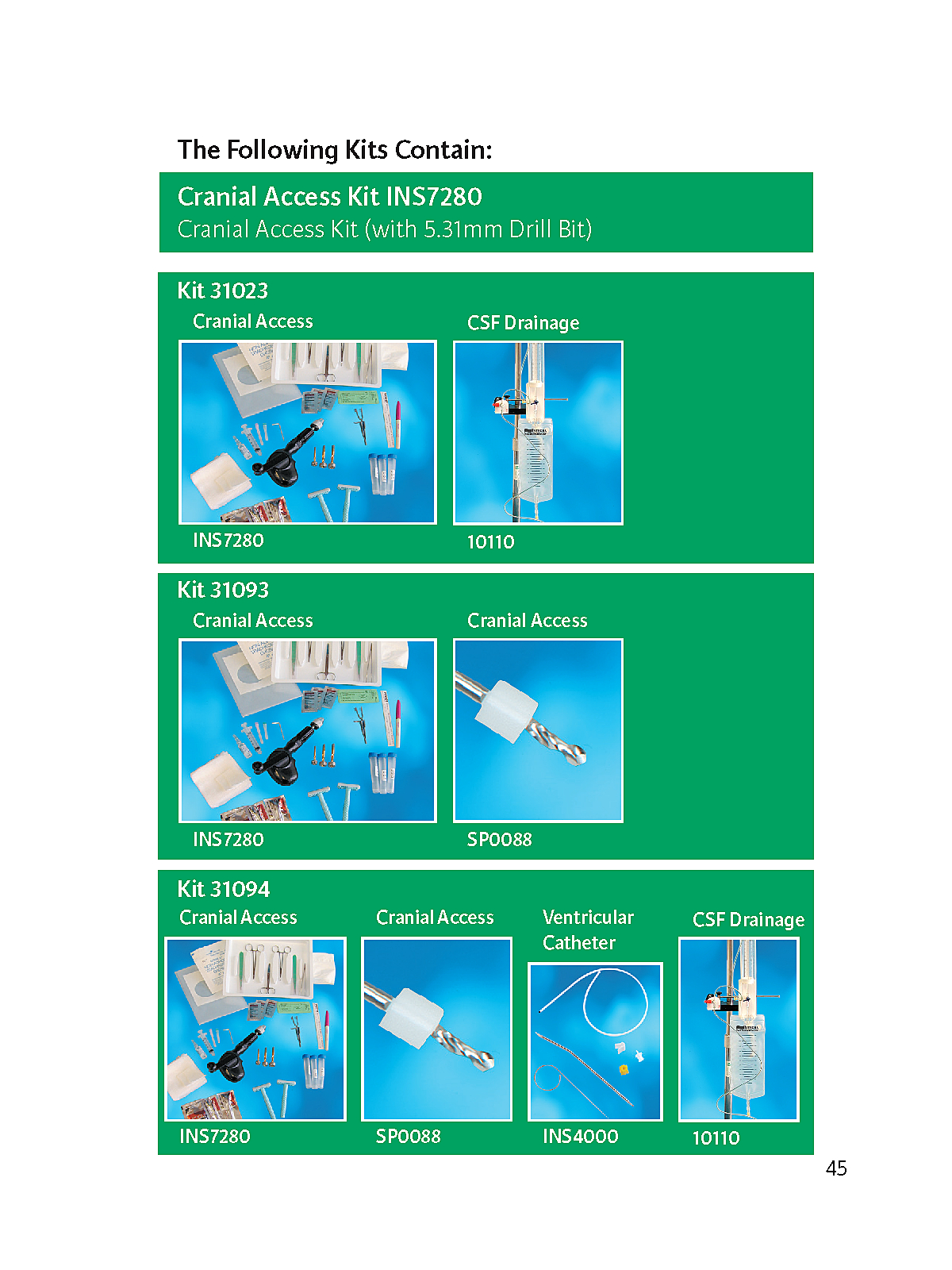 The Following Kits Contain:

Cranial Access Kit INS7280
Cranial Access Kit (with 5.31mm Drill Bit)

Kit 31023
Cranial Access
INS7280
CSF Drainage
10110

Kit 31093
Cranial Access
INS7280
Cranial Access
SP0088

Kit 31094
Cranial Access
INS7280
Cranial Access
SP0088
Ventricular Catheter
INS4000
CSF Drainage
10110

45