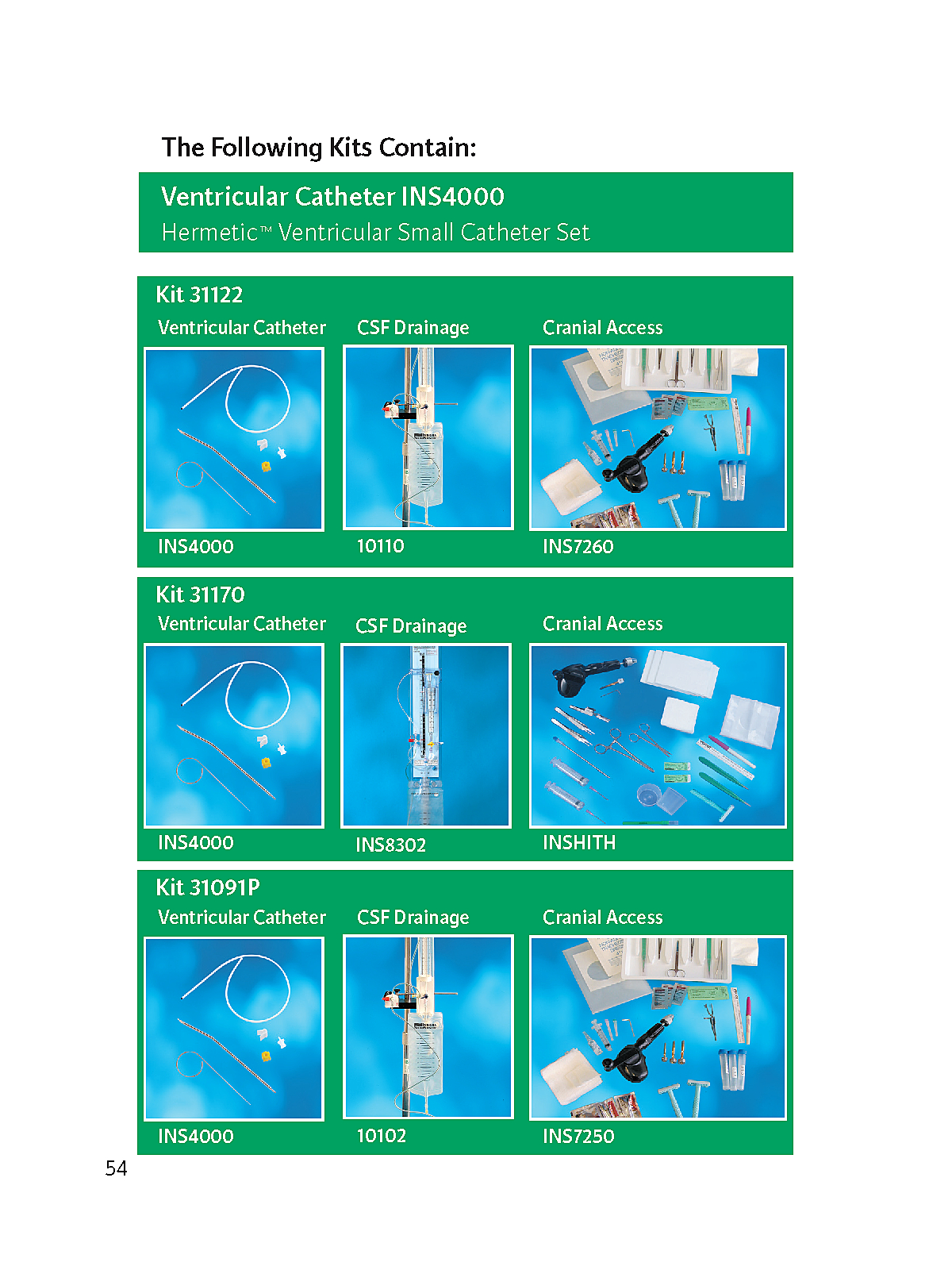 The Following Kits Contain:

Ventricular Catheter INS4000
Hermetic™ Ventricular Small Catheter Set

Kit 31122

| Ventricular Catheter | CSF Drainage | Cranial Access |
|---|---|---|
| INS4000 | 10110 | INS7260 |

Kit 31170

| Ventricular Catheter | CSF Drainage | Cranial Access |
|---|---|---|
| INS4000 | INS8302 | INSHITH |

Kit 31091P

| Ventricular Catheter | CSF Drainage | Cranial Access |
|---|---|---|
| INS4000 | 10102 | INS7250 |

54