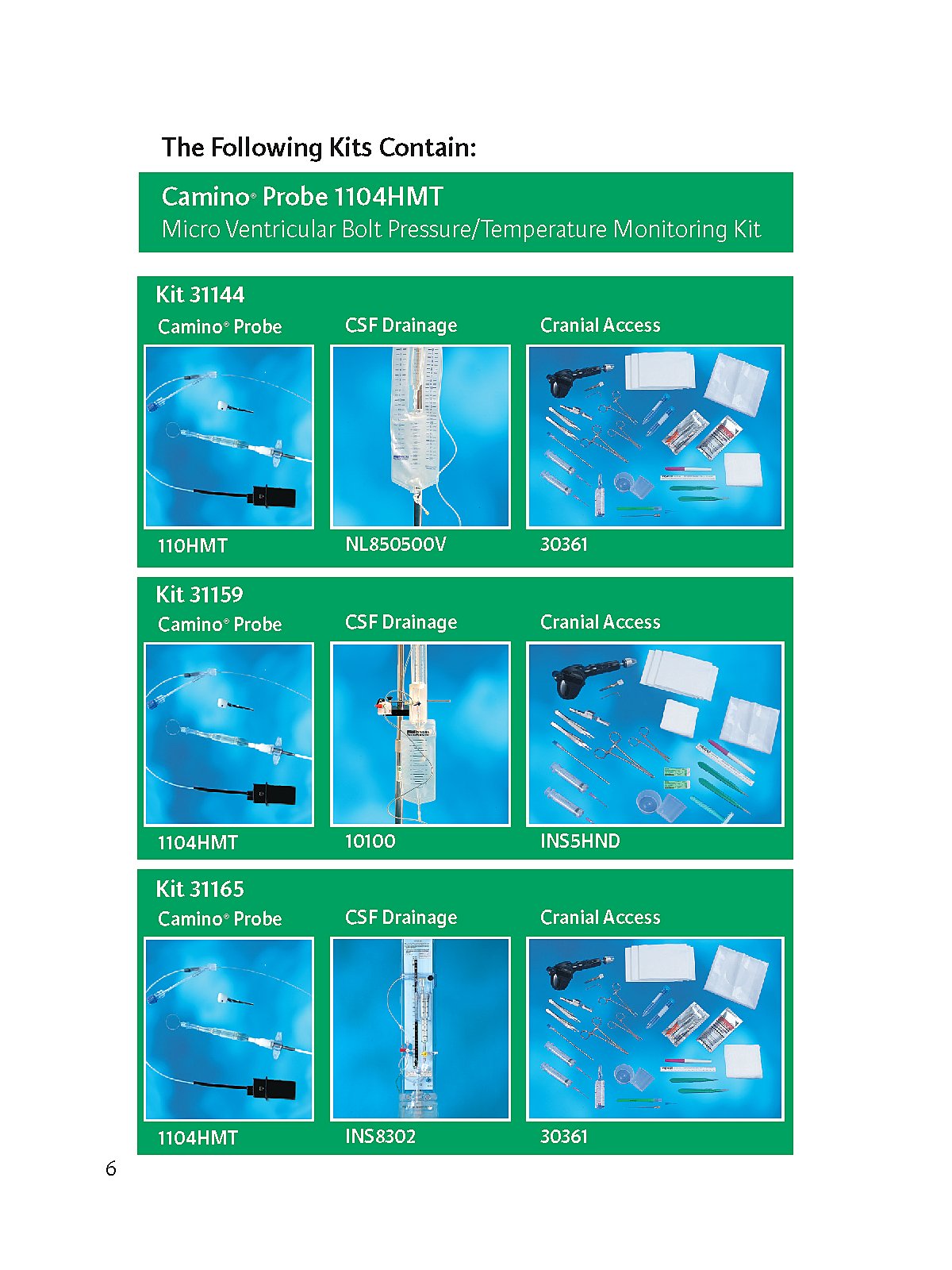 The Following Kits Contain:

Camino® Probe 1104HMT
Micro Ventricular Bolt Pressure/Temperature Monitoring Kit

Kit 31144

| Camino® Probe | CSF Drainage | Cranial Access |
|---|---|---|
| 110HMT | NL850500V | 30361 |

Kit 31159

| Camino® Probe | CSF Drainage | Cranial Access |
|---|---|---|
| 1104HMT | 10100 | INS5HND |

Kit 31165

| Camino® Probe | CSF Drainage | Cranial Access |
|---|---|---|
| 1104HMT | INS8302 | 30361 |

6