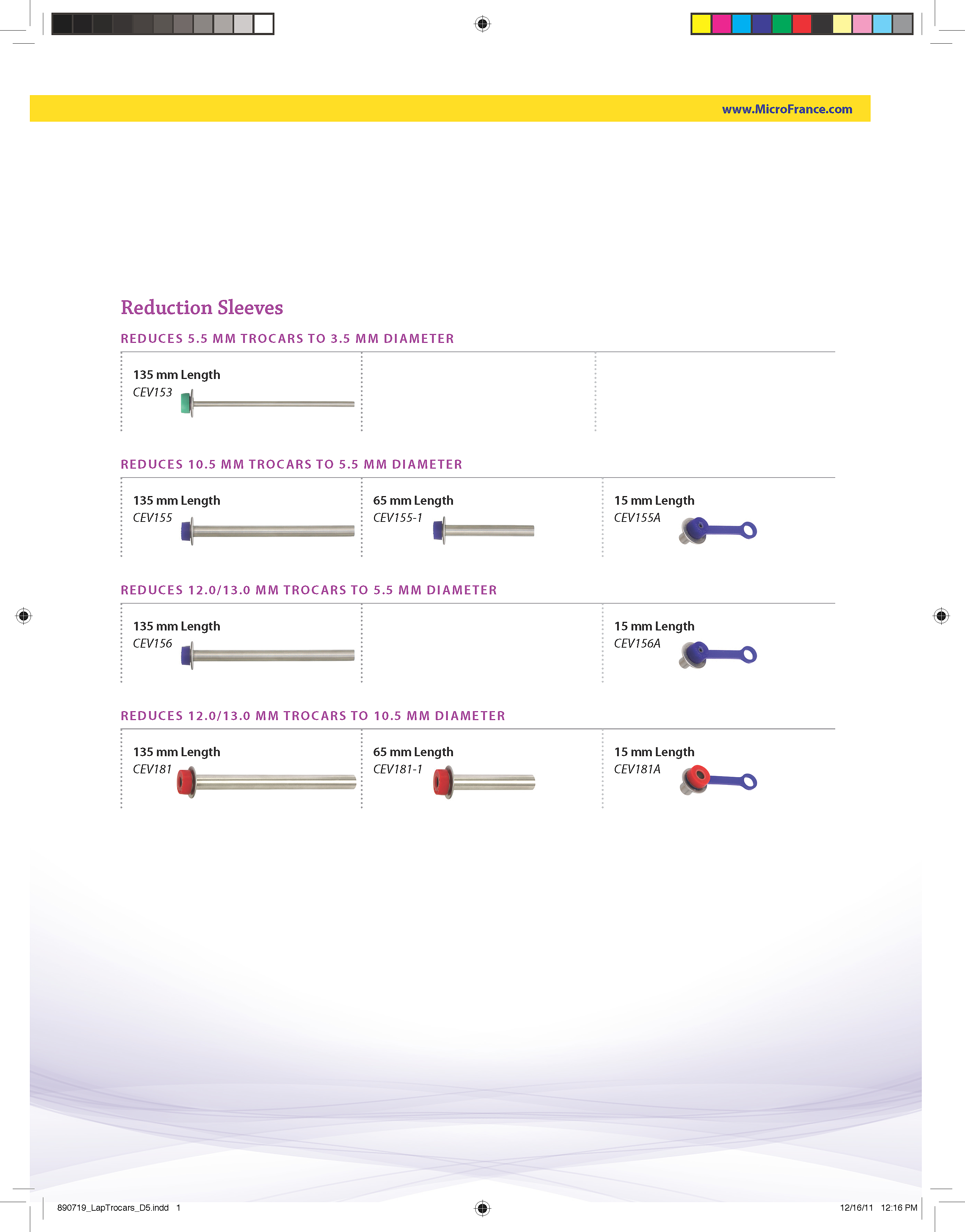 www.MicroFrance.com

Reduction Sleeves

REDUCES 5.5 MM TROCARS TO 3.5 MM DIAMETER

135 mm Length
CEV153

REDUCES 10.5 MM TROCARS TO 5.5 MM DIAMETER

135 mm Length
CEV155

65 mm Length
CEV155-1

15 mm Length
CEV155A

REDUCES 12.0/13.0 MM TROCARS TO 5.5 MM DIAMETER

135 mm Length
CEV156

15 mm Length
CEV156A

REDUCES 12.0/13.0 MM TROCARS TO 10.5 MM DIAMETER

135 mm Length
CEV181

65 mm Length
CEV181-1

15 mm Length
CEV181A

890719_LapTrocars_D5.indd 1

12/16/11 12:16 PM