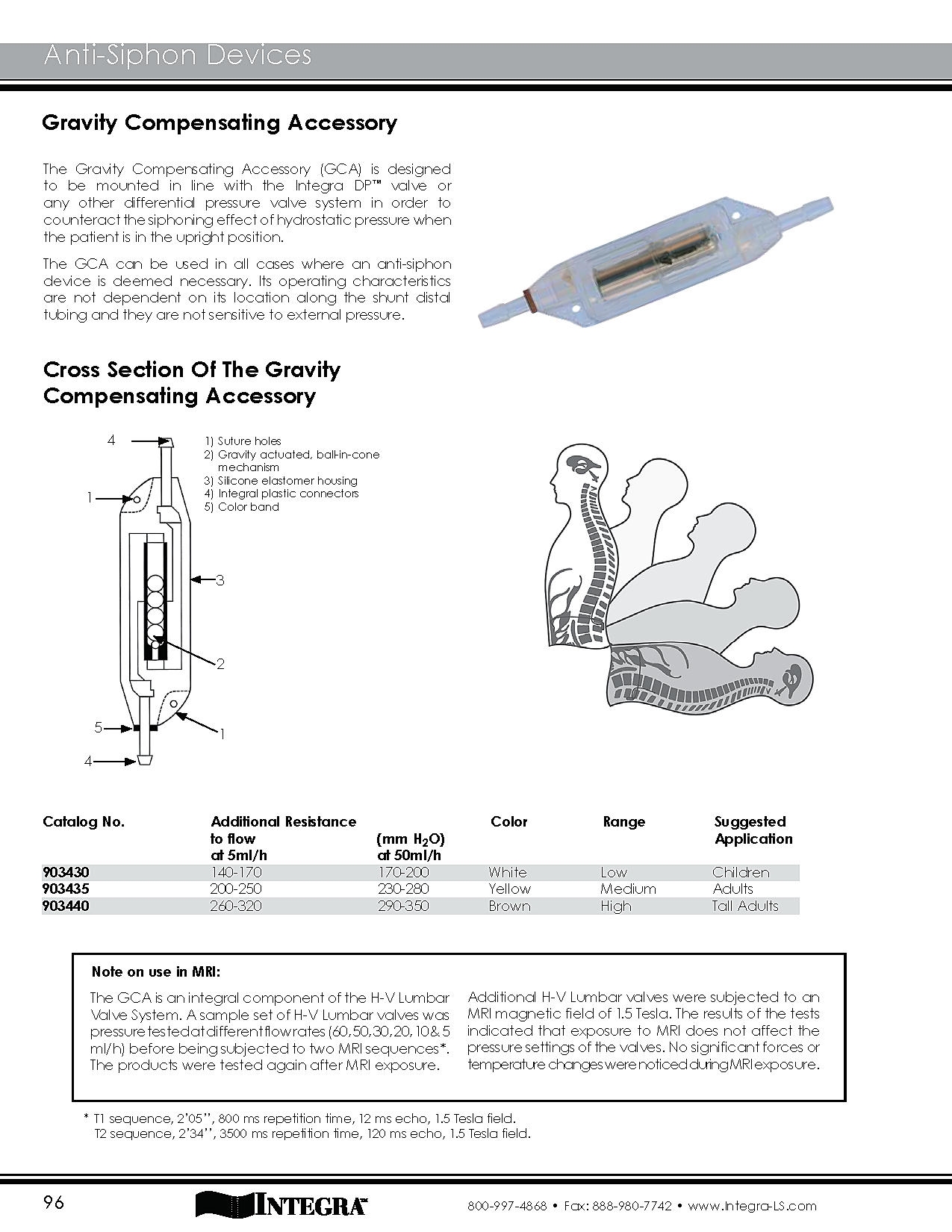 Anti-Siphon Devices

Gravity Compensating Accessory

The Gravity Compensating Accessory (GCA) is designed to be mounted in line with the Integra DP™ valve or any other differential pressure valve system in order to counteract the siphoning effect of hydrostatic pressure when the patient is in the upright position.

The GCA can be used in all cases where an anti-siphon device is deemed necessary. Its operating characteristics are not dependent on its location along the shunt distal tubing and they are not sensitive to external pressure.

Cross Section Of The Gravity Compensating Accessory

1) Suture holes
2) Gravity actuated, ball-in-cone mechanism
3) Silicone elastomer housing
4) Integral plastic connectors
5) Color band

4
1
3
2
5
1
4

| Catalog No. | Additional Resistance to flow at 5ml/h | (mm $H_2O$) at 50ml/h | Color | Range | Suggested Application |
|---|---|---|---|---|---|
| 903430 | 140-170 | 170-200 | White | Low | Children |
| 903435 | 200-250 | 230-280 | Yellow | Medium | Adults |
| 903440 | 260-320 | 290-350 | Brown | High | Tall Adults |

Note on use in MRI:

The GCA is an integral component of the H-V Lumbar Valve System. A sample set of H-V Lumbar valves was pressure tested at different flow rates (60, 50, 30, 20, 10 & 5 ml/h) before being subjected to two MRI sequences*. The products were tested again after MRI exposure.

Additional H-V Lumbar valves were subjected to an MRI magnetic field of 1.5 Tesla. The results of the tests indicated that exposure to MRI does not affect the pressure settings of the valves. No significant forces or temperature changes were noticed during MRI exposure.

* T1 sequence, 2'05'', 800 ms repetition time, 12 ms echo, 1.5 Tesla field.
T2 sequence, 2'34'', 3500 ms repetition time, 120 ms echo, 1.5 Tesla field.

96
INTEGRA™
800-997-4868 • Fax: 888-980-7742 • www.Integra-LS.com