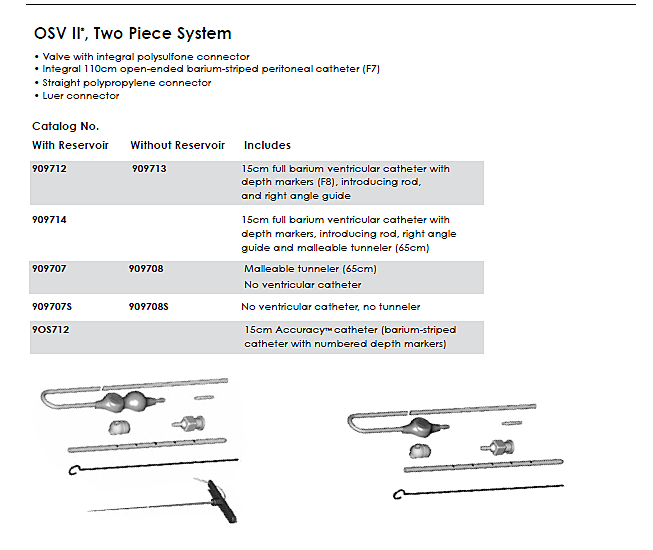 OSV II*, Two Piece System

• Valve with integral polysulfone connector
• Integral 110cm open-ended barium-striped peritoneal catheter (F7)
• Straight polypropylene connector
• Luer connector

Catalog No.

| With Reservoir | Without Reservoir | Includes |
|---|---|---|
| 909712 | 909713 | 15cm full barium ventricular catheter with depth markers (F8), introducing rod, and right angle guide |
| 909714 | | 15cm full barium ventricular catheter with depth markers, introducing rod, right angle guide and malleable tunneler (65cm) |
| 909707 | 909708 | Malleable tunneler (65cm) No ventricular catheter |
| 909707S | 909708S | No ventricular catheter, no tunneler |
| 9OS712 | | 15cm Accuracy™ catheter (barium-striped catheter with numbered depth markers) |