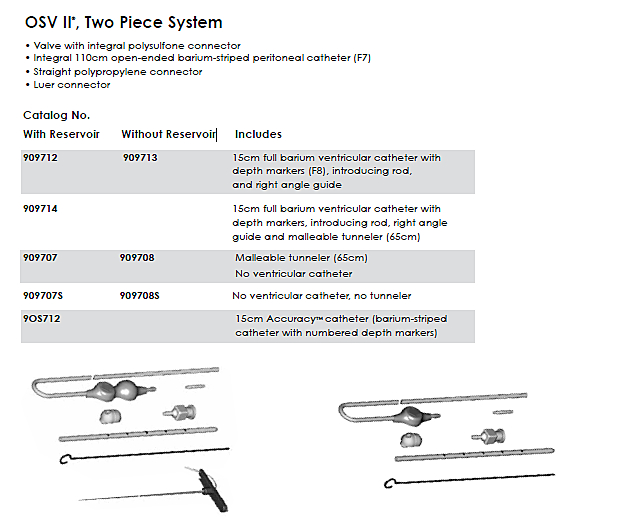 OSV II*, Two Piece System

• Valve with integral polysulfone connector
• Integral 110cm open-ended barium-striped peritoneal catheter (F7)
• Straight polypropylene connector
• Luer connector

Catalog No.

| With Reservoir | Without Reservoir | Includes |
|---|---|---|
| 909712 | 909713 | 15cm full barium ventricular catheter with depth markers (F8), introducing rod, and right angle guide |
| 909714 | | 15cm full barium ventricular catheter with depth markers, introducing rod, right angle guide and malleable tunneler (65cm) |
| 909707 | 909708 | Malleable tunneler (65cm) No ventricular catheter |
| 909707S | 909708S | No ventricular catheter, no tunneler |
| 9OS712 | | 15cm Accuracy™ catheter (barium-striped catheter with numbered depth markers) |