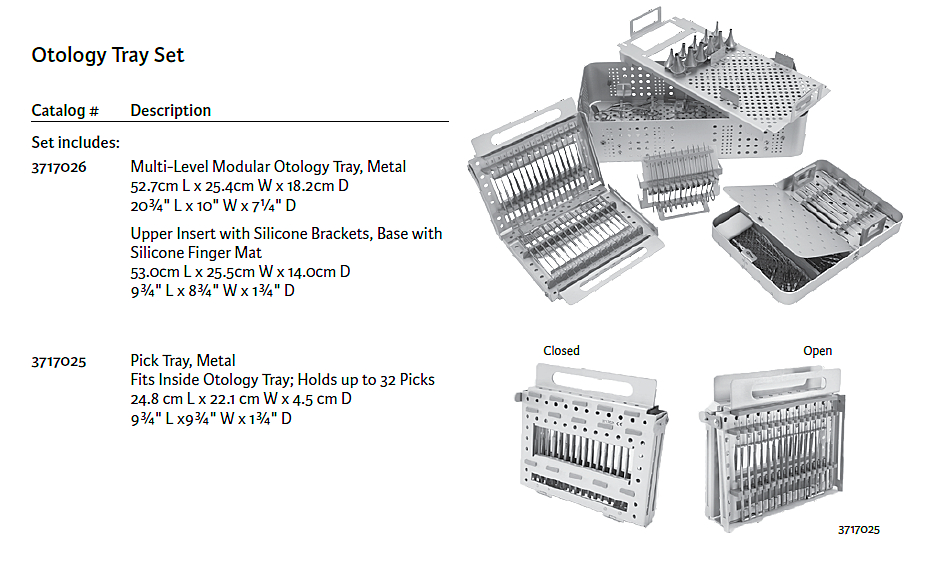 Otology Tray Set

| Catalog # | Description |
|---|---|
| Set includes: | |
| 3717026 | Multi-Level Modular Otology Tray, Metal 52.7cm L x 25.4cm W x 18.2cm D 20¾" L x 10" W x 7¼" D |
| | Upper Insert with Silicone Brackets, Base with Silicone Finger Mat 53.0cm L x 25.5cm W x 14.0cm D 9¾" L x 8¾" W x 1¾" D |
| 3717025 | Pick Tray, Metal Fits Inside Otology Tray; Holds up to 32 Picks 24.8 cm L x 22.1 cm W x 4.5 cm D 9¾" L x9¾" W x 1¾" D |

Closed

Open

3717025