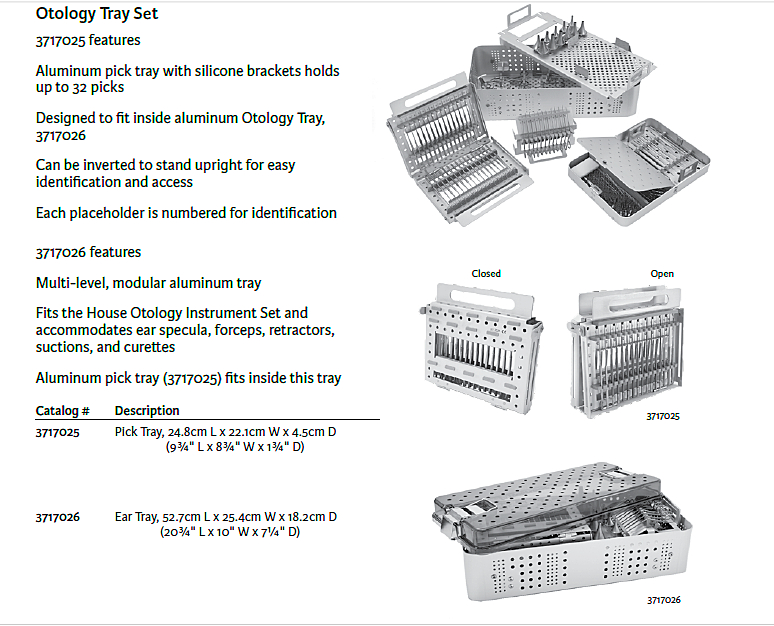 Otology Tray Set

3717025 features

Aluminum pick tray with silicone brackets holds up to 32 picks

Designed to fit inside aluminum Otology Tray, 3717026

Can be inverted to stand upright for easy identification and access

Each placeholder is numbered for identification

3717026 features

Multi-level, modular aluminum tray

Fits the House Otology Instrument Set and accommodates ear specula, forceps, retractors, suctions, and curettes

Aluminum pick tray (3717025) fits inside this tray

| Catalog # | Description |
|---|---|
| 3717025 | Pick Tray, 24.8cm L x 22.1cm W x 4.5cm D (9¾" L x 8¾" W x 1¾" D) |
| 3717026 | Ear Tray, 52.7cm L x 25.4cm W x 18.2cm D (20¾" L x 10" W x 7¼" D) |

Closed

Open

3717025

3717026