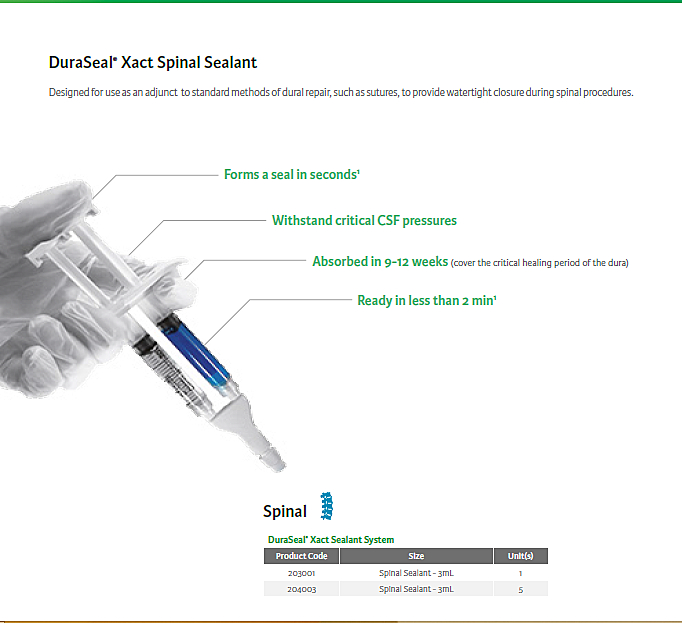 DuraSeal® Xact Spinal Sealant

Designed for use as an adjunct to standard methods of dural repair, such as sutures, to provide watertight closure during spinal procedures.

Forms a seal in seconds¹

Withstand critical CSF pressures

Absorbed in 9-12 weeks (cover the critical healing period of the dura)

Ready in less than 2 min¹

Spinal

DuraSeal® Xact Sealant System

| Product Code | Size | Unit(s) |
|---|---|---|
| 203001 | Spinal Sealant - 3mL | 1 |
| 204003 | Spinal Sealant - 3mL | 5 |