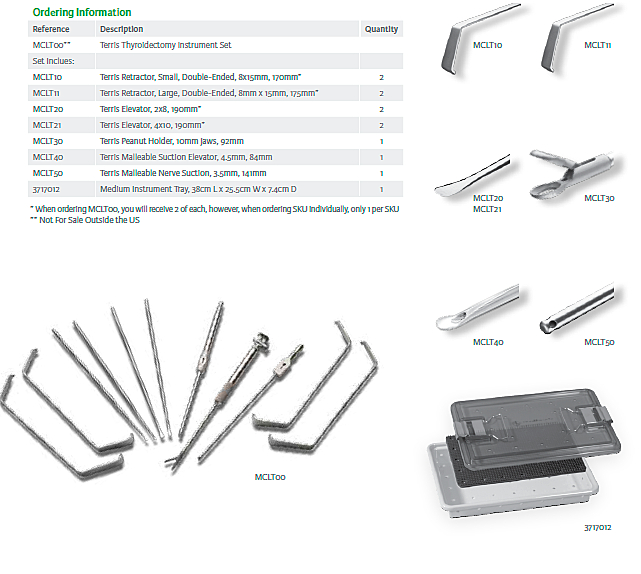 Ordering Information

| Reference | Description | Quantity |
|---|---|---|
| MCLT00** | Terris Thyroidectomy Instrument Set | |
| Set Inclues: | | |
| MCLT10 | Terris Retractor, Small, Double-Ended, 8x15mm, 170mm* | 2 |
| MCLT11 | Terris Retractor, Large, Double-Ended, 8mm x 15mm, 175mm* | 2 |
| MCLT20 | Terris Elevator, 2x8, 190mm* | 2 |
| MCLT21 | Terris Elevator, 4x10, 190mm* | 2 |
| MCLT30 | Terris Peanut Holder, 10mm Jaws, 92mm | 1 |
| MCLT40 | Terris Malleable Suction Elevator, 4.5mm, 84mm | 1 |
| MCLT50 | Terris Malleable Nerve Suction, 3.5mm, 141mm | 1 |
| 3717012 | Medium Instrument Tray, 38cm L x 25.5cm W x 7.4cm D | 1 |

* When ordering MCLT00, you will receive 2 of each, however, when ordering SKU individually, only 1 per SKU
** Not For Sale Outside the US

MCLT10

MCLT11

MCLT20
MCLT21

MCLT30

MCLT40

MCLT50

MCLT00

3717012