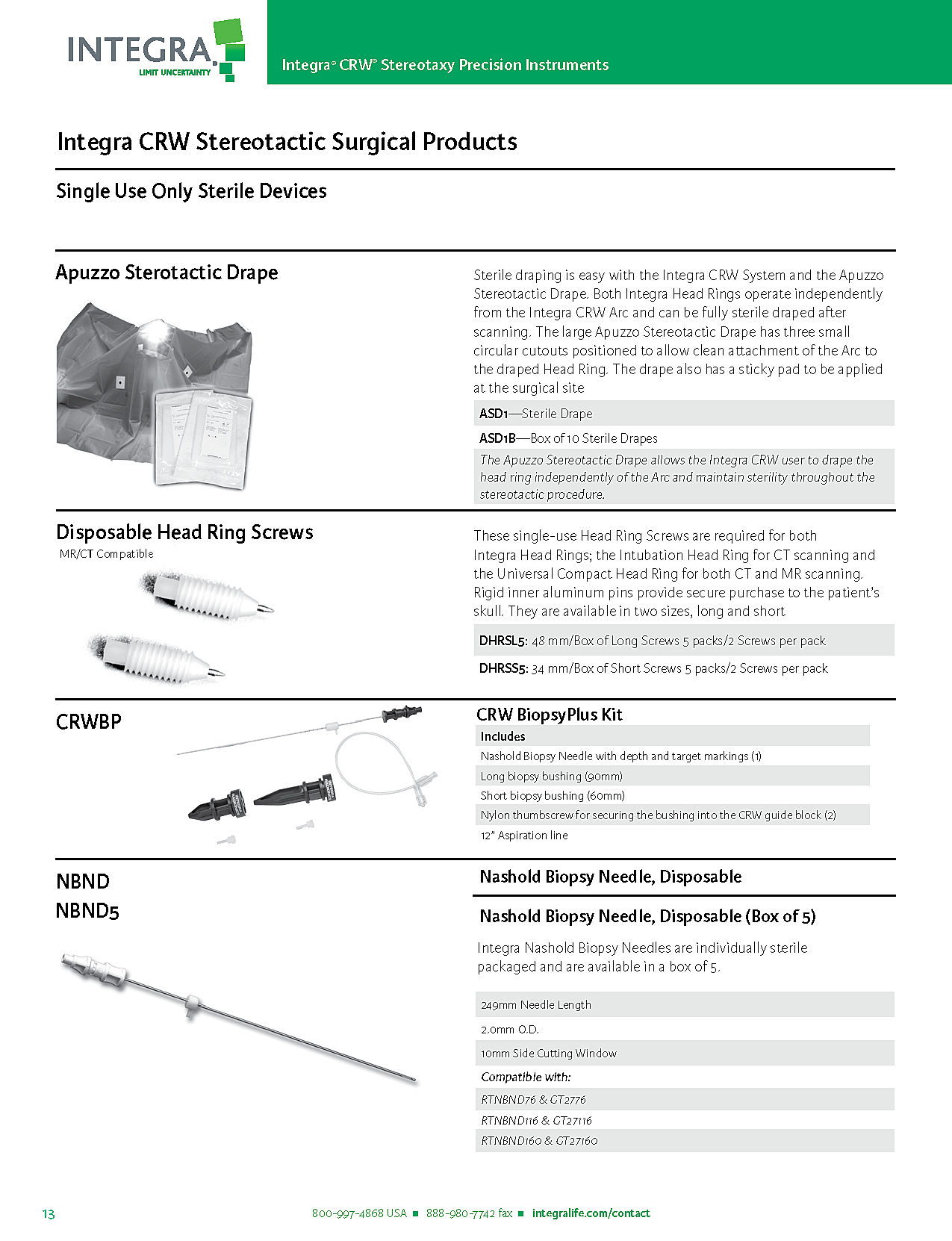 INTEGRA
LIMIT UNCERTAINTY

Integra® CRW® Stereotaxy Precision Instruments

Integra CRW Stereotactic Surgical Products

Single Use Only Sterile Devices

Apuzzo Sterotactic Drape

Sterile draping is easy with the Integra CRW System and the Apuzzo Stereotactic Drape. Both Integra Head Rings operate independently from the Integra CRW Arc and can be fully sterile draped after scanning. The large Apuzzo Stereotactic Drape has three small circular cutouts positioned to allow clean attachment of the Arc to the draped Head Ring. The drape also has a sticky pad to be applied at the surgical site

ASD1—Sterile Drape

ASD1B—Box of 10 Sterile Drapes

The Apuzzo Stereotactic Drape allows the Integra CRW user to drape the head ring independently of the Arc and maintain sterility throughout the stereotactic procedure.

Disposable Head Ring Screws
MR/CT Compatible

These single-use Head Ring Screws are required for both Integra Head Rings; the Intubation Head Ring for CT scanning and the Universal Compact Head Ring for both CT and MR scanning. Rigid inner aluminum pins provide secure purchase to the patient's skull. They are available in two sizes, long and short

DHRSL5: 48 mm/Box of Long Screws 5 packs/2 Screws per pack

DHRSS5: 34 mm/Box of Short Screws 5 packs/2 Screws per pack

CRWBP

CRW BiopsyPlus Kit

Includes

Nashold Biopsy Needle with depth and target markings (1)

Long biopsy bushing (90mm)

Short biopsy bushing (60mm)

Nylon thumbscrew for securing the bushing into the CRW guide block (2)

12" Aspiration line

NBND
NBND5

Nashold Biopsy Needle, Disposable

Nashold Biopsy Needle, Disposable (Box of 5)

Integra Nashold Biopsy Needles are individually sterile packaged and are available in a box of 5.

249mm Needle Length

2.0mm O.D.

10mm Side Cutting Window

Compatible with:

RTNBND76 & GT2776

RTNBND116 & GT27116

RTNBND160 & GT27160

13

800-997-4868 USA ■ 888-980-7742 fax ■ integralife.com/contact