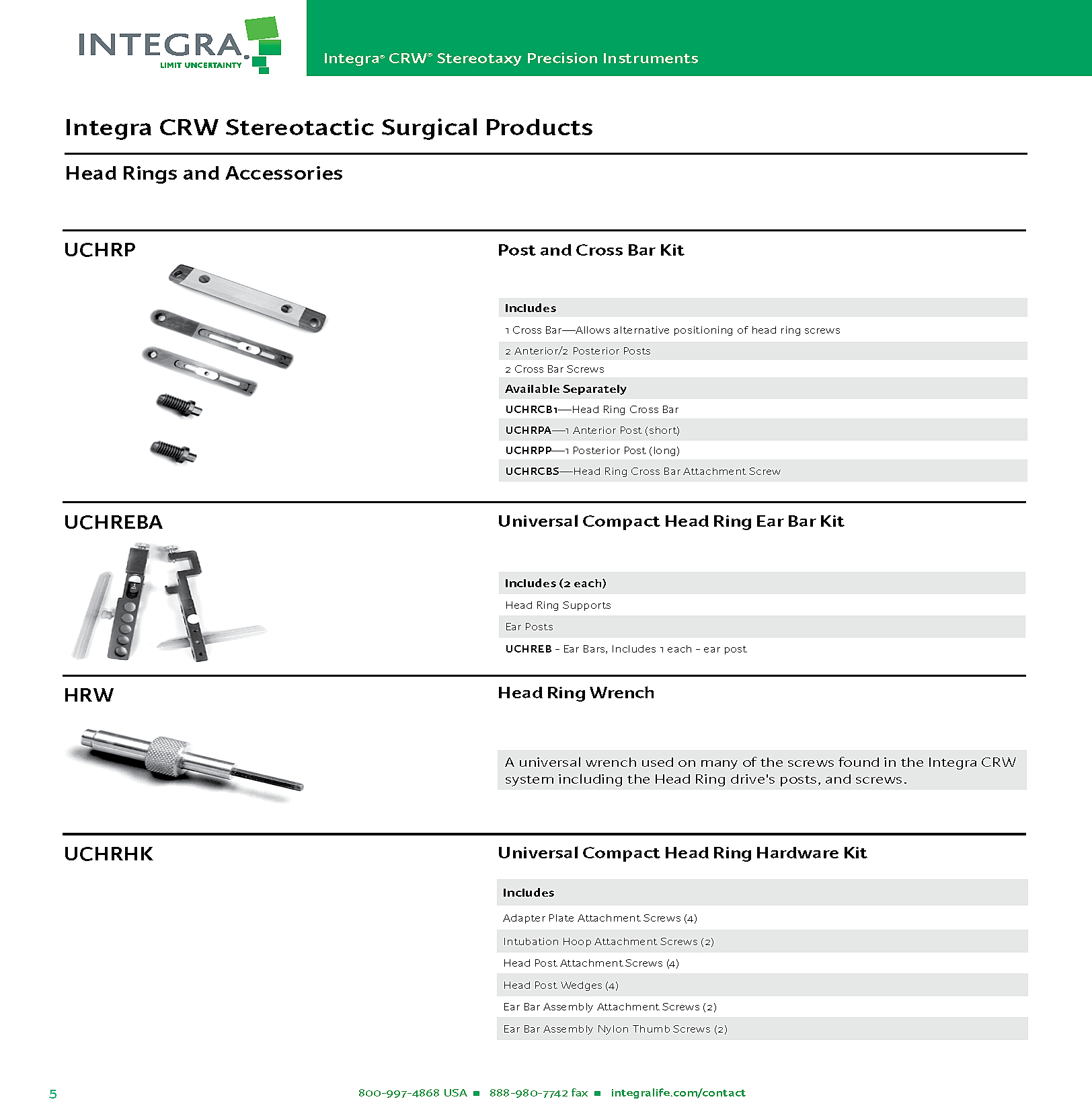 INTEGRA
LIMIT UNCERTAINTY

Integra® CRW® Stereotaxy Precision Instruments

Integra CRW Stereotactic Surgical Products

Head Rings and Accessories

UCHRP

Post and Cross Bar Kit

Includes
1 Cross Bar—Allows alternative positioning of head ring screws
2 Anterior/2 Posterior Posts
2 Cross Bar Screws
Available Separately
UCHRCB1—Head Ring Cross Bar
UCHRPA—1 Anterior Post (short)
UCHRPP—1 Posterior Post (long)
UCHRCBS—Head Ring Cross Bar Attachment Screw

UCHREBA

Universal Compact Head Ring Ear Bar Kit

Includes (2 each)
Head Ring Supports
Ear Posts
UCHREB - Ear Bars, Includes 1 each - ear post

HRW

Head Ring Wrench

A universal wrench used on many of the screws found in the Integra CRW system including the Head Ring drive's posts, and screws.

UCHRHK

Universal Compact Head Ring Hardware Kit

Includes
Adapter Plate Attachment Screws (4)
Intubation Hoop Attachment Screws (2)
Head Post Attachment Screws (4)
Head Post Wedges (4)
Ear Bar Assembly Attachment Screws (2)
Ear Bar Assembly Nylon Thumb Screws (2)

5

800-997-4868 USA ■ 888-980-7742 fax ■ integralife.com/contact