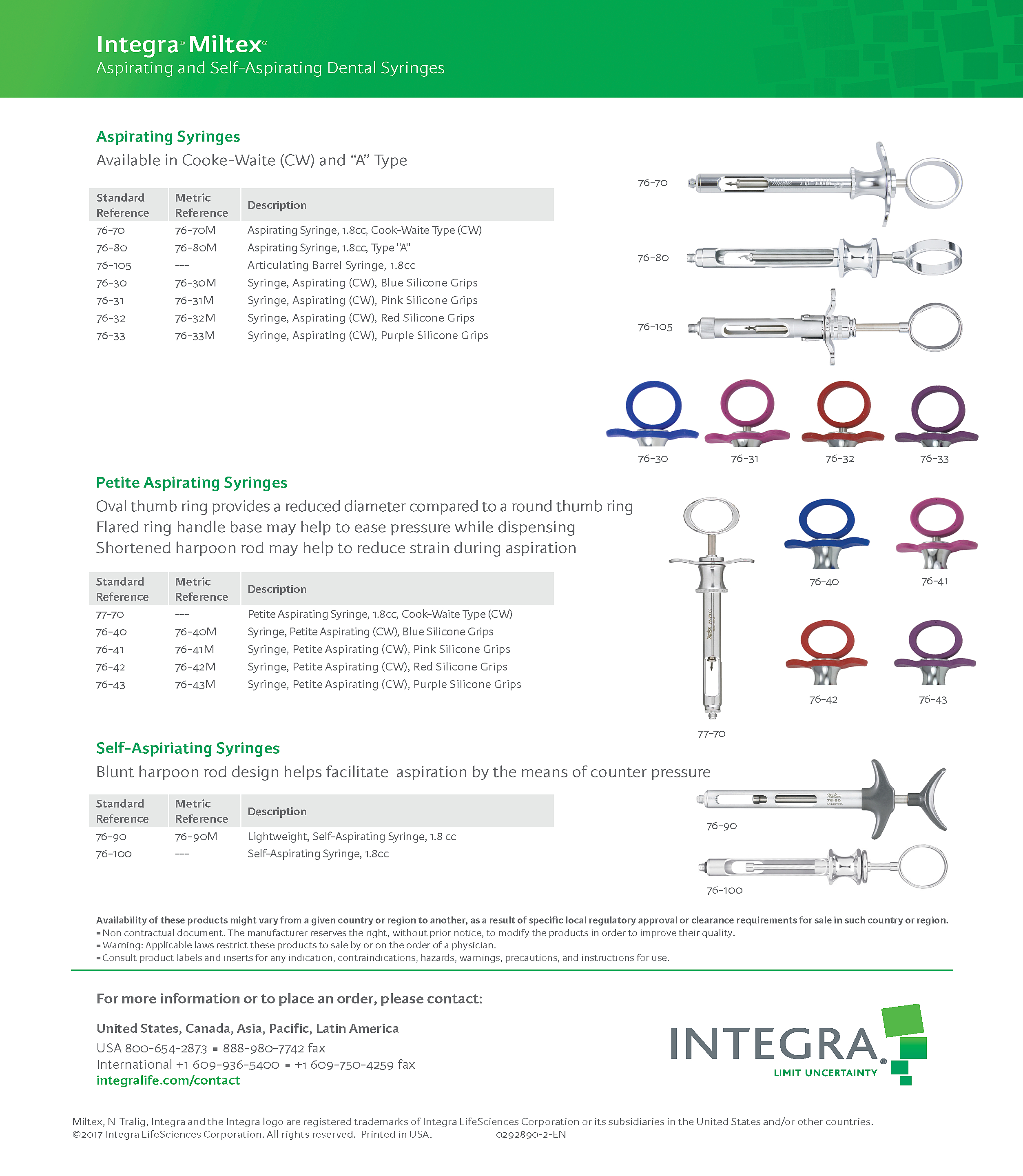 Integra® Miltex®
Aspirating and Self-Aspirating Dental Syringes

Aspirating Syringes
Available in Cooke-Waite (CW) and "A" Type

| Standard Reference | Metric Reference | Description |
|---|---|---|
| 76-70 | 76-70M | Aspirating Syringe, 1.8cc, Cook-Waite Type (CW) |
| 76-80 | 76-80M | Aspirating Syringe, 1.8cc, Type "A" |
| 76-105 | --- | Articulating Barrel Syringe, 1.8cc |
| 76-30 | 76-30M | Syringe, Aspirating (CW), Blue Silicone Grips |
| 76-31 | 76-31M | Syringe, Aspirating (CW), Pink Silicone Grips |
| 76-32 | 76-32M | Syringe, Aspirating (CW), Red Silicone Grips |
| 76-33 | 76-33M | Syringe, Aspirating (CW), Purple Silicone Grips |

76-70
76-80
76-105
76-30 76-31 76-32 76-33

Petite Aspirating Syringes
Oval thumb ring provides a reduced diameter compared to a round thumb ring
Flared ring handle base may help to ease pressure while dispensing
Shortened harpoon rod may help to reduce strain during aspiration

| Standard Reference | Metric Reference | Description |
|---|---|---|
| 77-70 | --- | Petite Aspirating Syringe, 1.8cc, Cook-Waite Type (CW) |
| 76-40 | 76-40M | Syringe, Petite Aspirating (CW), Blue Silicone Grips |
| 76-41 | 76-41M | Syringe, Petite Aspirating (CW), Pink Silicone Grips |
| 76-42 | 76-42M | Syringe, Petite Aspirating (CW), Red Silicone Grips |
| 76-43 | 76-43M | Syringe, Petite Aspirating (CW), Purple Silicone Grips |

76-40 76-41
76-42 76-43
77-70

Self-Aspiriating Syringes
Blunt harpoon rod design helps facilitate aspiration by the means of counter pressure

| Standard Reference | Metric Reference | Description |
|---|---|---|
| 76-90 | 76-90M | Lightweight, Self-Aspirating Syringe, 1.8 cc |
| 76-100 | --- | Self-Aspirating Syringe, 1.8cc |

76-90
76-100

Availability of these products might vary from a given country or region to another, as a result of specific local regulatory approval or clearance requirements for sale in such country or region.
▪ Non contractual document. The manufacturer reserves the right, without prior notice, to modify the products in order to improve their quality.
▪ Warning: Applicable laws restrict these products to sale by or on the order of a physician.
▪ Consult product labels and inserts for any indication, contraindications, hazards, warnings, precautions, and instructions for use.

For more information or to place an order, please contact:

United States, Canada, Asia, Pacific, Latin America
USA 800-654-2873 ▪ 888-980-7742 fax
International +1 609-936-5400 ▪ +1 609-750-4259 fax
integralife.com/contact

INTEGRA®
LIMIT UNCERTAINTY

Miltex, N-Tralig, Integra and the Integra logo are registered trademarks of Integra LifeSciences Corporation or its subsidiaries in the United States and/or other countries.
©2017 Integra LifeSciences Corporation. All rights reserved. Printed in USA. 0292890-2-EN