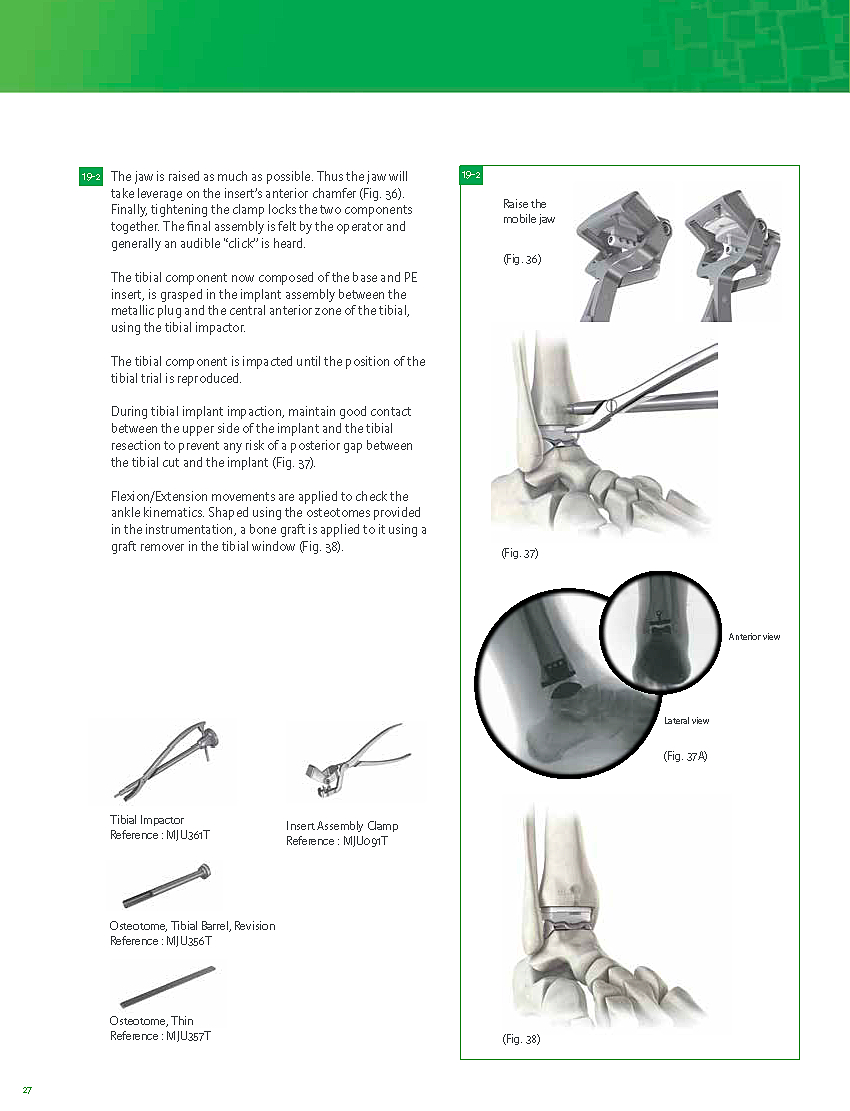 19-2 The jaw is raised as much as possible. Thus the jaw will take leverage on the insert's anterior chamfer (Fig. 36). Finally, tightening the clamp locks the two components together. The final assembly is felt by the operator and generally an audible "click" is heard.

The tibial component now composed of the base and PE insert, is grasped in the implant assembly between the metallic plug and the central anterior zone of the tibial, using the tibial impactor.

The tibial component is impacted until the position of the tibial trial is reproduced.

During tibial implant impaction, maintain good contact between the upper side of the implant and the tibial resection to prevent any risk of a posterior gap between the tibial cut and the implant (Fig. 37).

Flexion/Extension movements are applied to check the ankle kinematics. Shaped using the osteotomes provided in the instrumentation, a bone graft is applied to it using a graft remover in the tibial window (Fig. 38).

Tibial Impactor
Reference : MJU361T

Insert Assembly Clamp
Reference : MJU091T

Osteotome, Tibial Barrel, Revision
Reference : MJU356T

Osteotome, Thin
Reference : MJU357T

19-2

Raise the mobile jaw

(Fig. 36)

(Fig. 37)

Anterior view

Lateral view

(Fig. 37A)

(Fig. 38)

27