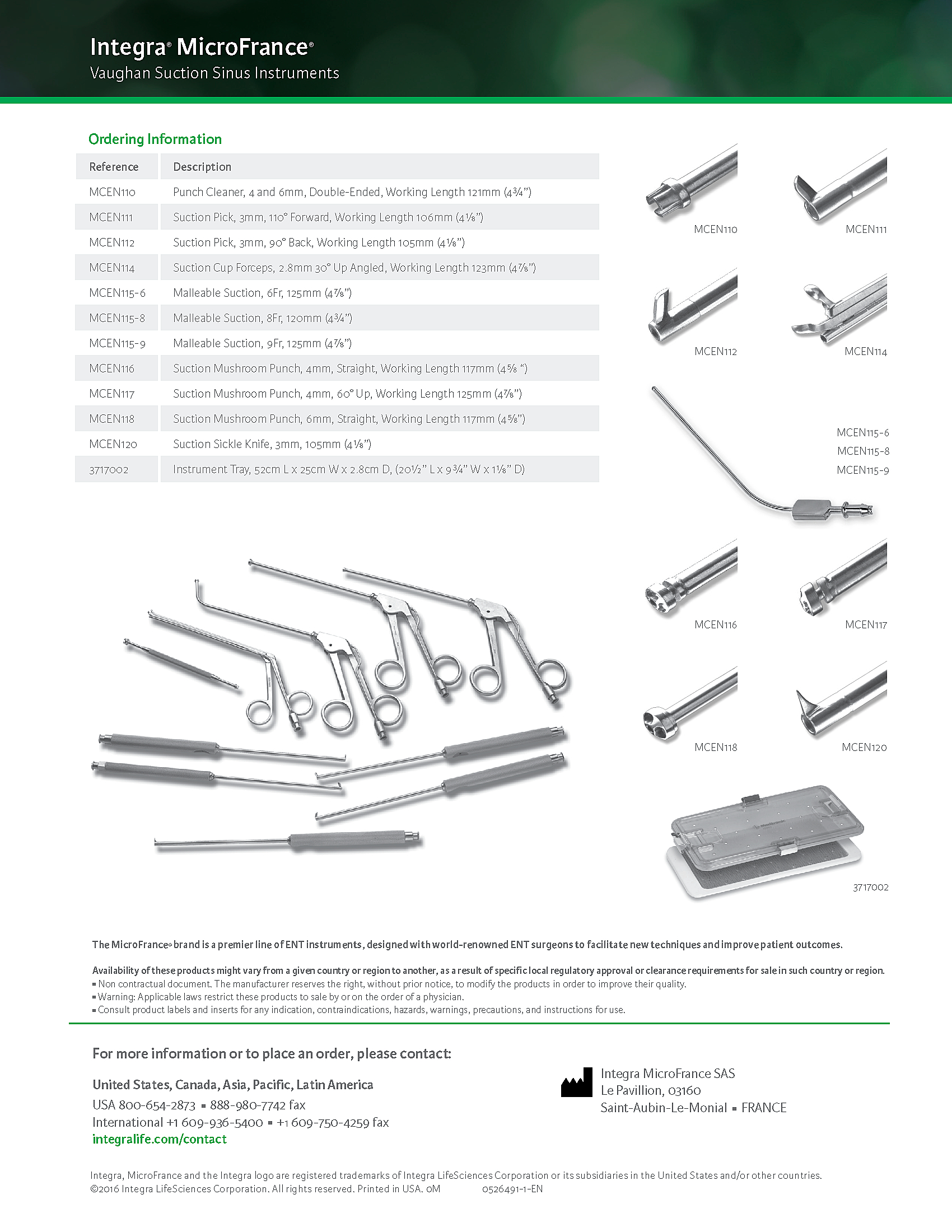 Integra® MicroFrance®
Vaughan Suction Sinus Instruments

Ordering Information

| Reference | Description |
|---|---|
| MCEN110 | Punch Cleaner, 4 and 6mm, Double-Ended, Working Length 121mm (4¾") |
| MCEN111 | Suction Pick, 3mm, 110° Forward, Working Length 106mm (4⅛") |
| MCEN112 | Suction Pick, 3mm, 90° Back, Working Length 105mm (4⅛") |
| MCEN114 | Suction Cup Forceps, 2.8mm 30° Up Angled, Working Length 123mm (4⅞") |
| MCEN115-6 | Malleable Suction, 6Fr, 125mm (4⅞") |
| MCEN115-8 | Malleable Suction, 8Fr, 120mm (4¾") |
| MCEN115-9 | Malleable Suction, 9Fr, 125mm (4⅞") |
| MCEN116 | Suction Mushroom Punch, 4mm, Straight, Working Length 117mm (4⅝ ") |
| MCEN117 | Suction Mushroom Punch, 4mm, 60° Up, Working Length 125mm (4⅞") |
| MCEN118 | Suction Mushroom Punch, 6mm, Straight, Working Length 117mm (4⅝") |
| MCEN120 | Suction Sickle Knife, 3mm, 105mm (4⅛") |
| 3717002 | Instrument Tray, 52cm L x 25cm W x 2.8cm D, (20½" L x 9¾" W x 1⅛" D) |

MCEN110
MCEN111
MCEN112
MCEN114
MCEN115-6
MCEN115-8
MCEN115-9
MCEN116
MCEN117
MCEN118
MCEN120
3717002

The MicroFrance® brand is a premier line of ENT instruments, designed with world-renowned ENT surgeons to facilitate new techniques and improve patient outcomes.

Availability of these products might vary from a given country or region to another, as a result of specific local regulatory approval or clearance requirements for sale in such country or region.
▪ Non contractual document. The manufacturer reserves the right, without prior notice, to modify the products in order to improve their quality.
▪ Warning: Applicable laws restrict these products to sale by or on the order of a physician.
▪ Consult product labels and inserts for any indication, contraindications, hazards, warnings, precautions, and instructions for use.

For more information or to place an order, please contact:

United States, Canada, Asia, Pacific, Latin America
USA 800-654-2873 ▪ 888-980-7742 fax
International +1 609-936-5400 ▪ +1 609-750-4259 fax
integralife.com/contact

Integra MicroFrance SAS
Le Pavillion, 03160
Saint-Aubin-Le-Monial ▪ FRANCE

Integra, MicroFrance and the Integra logo are registered trademarks of Integra LifeSciences Corporation or its subsidiaries in the United States and/or other countries.
©2016 Integra LifeSciences Corporation. All rights reserved. Printed in USA. 0M 0526491-1-EN