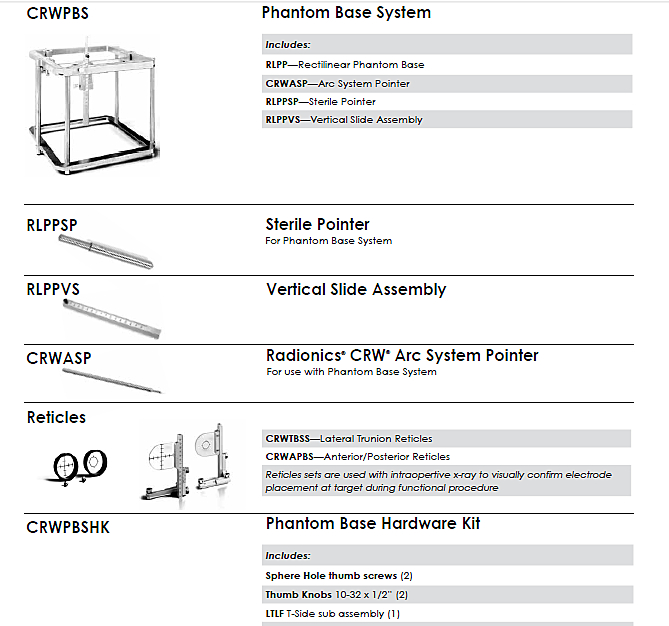 CRWPBS

Phantom Base System

Includes:

RLPP—Rectilinear Phantom Base

CRWASP—Arc System Pointer

RLPPSP—Sterile Pointer

RLPPVS—Vertical Slide Assembly

RLPPSP

Sterile Pointer
For Phantom Base System

RLPPVS

Vertical Slide Assembly

CRWASP

Radionics® CRW® Arc System Pointer
For use with Phantom Base System

Reticles

CRWTBSS—Lateral Trunion Reticles

CRWAPBS—Anterior/Posterior Reticles

Reticles sets are used with intraopertive x-ray to visually confirm electrode placement at target during functional procedure

CRWPBSHK

Phantom Base Hardware Kit

Includes:

Sphere Hole thumb screws (2)

Thumb Knobs 10-32 x 1/2" (2)

LTLF T-Side sub assembly (1)