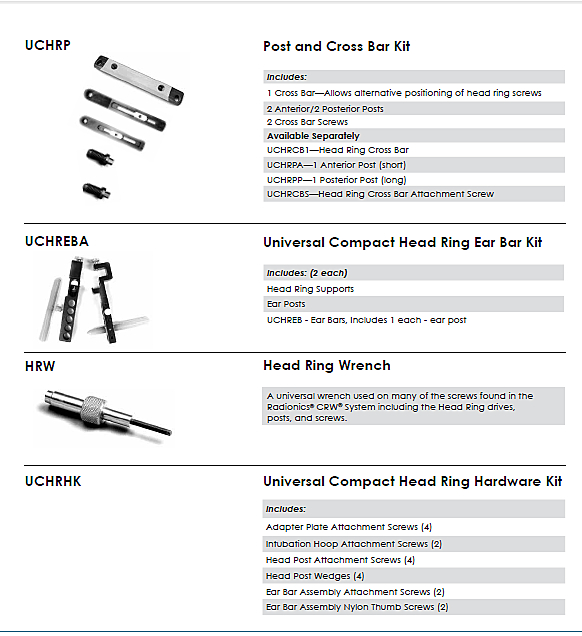 UCHRP

Post and Cross Bar Kit

Includes:
1 Cross Bar—Allows alternative positioning of head ring screws
2 Anterior/2 Posterior Posts
2 Cross Bar Screws
Available Separately
UCHRCB1—Head Ring Cross Bar
UCHRPA—1 Anterior Post (short)
UCHRPP—1 Posterior Post (long)
UCHRCBS—Head Ring Cross Bar Attachment Screw

UCHREBA

Universal Compact Head Ring Ear Bar Kit

Includes: (2 each)
Head Ring Supports
Ear Posts
UCHREB - Ear Bars, Includes 1 each - ear post

HRW

Head Ring Wrench

A universal wrench used on many of the screws found in the Radionics® CRW® System including the Head Ring drives, posts, and screws.

UCHRHK

Universal Compact Head Ring Hardware Kit

Includes:
Adapter Plate Attachment Screws (4)
Intubation Hoop Attachment Screws (2)
Head Post Attachment Screws (4)
Head Post Wedges (4)
Ear Bar Assembly Attachment Screws (2)
Ear Bar Assembly Nylon Thumb Screws (2)