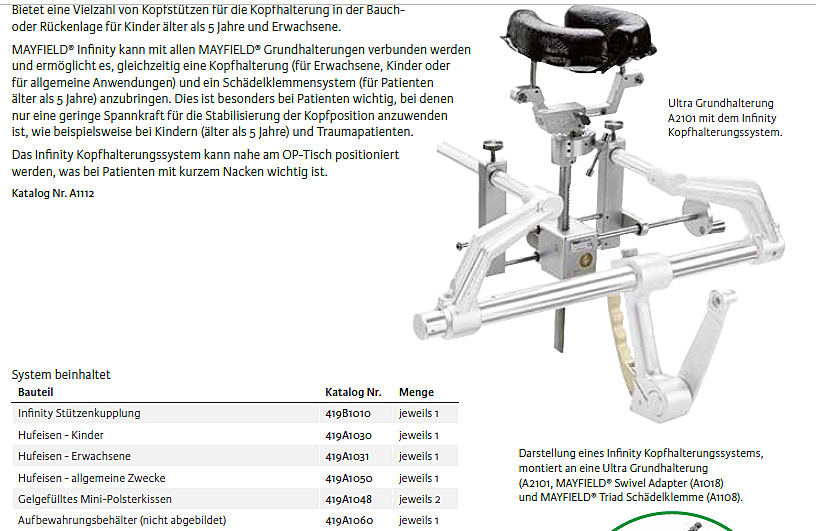 Bietet eine Vielzahl von Kopfstützen für die Kopfhalterung in der Bauch- oder Rückenlage für Kinder älter als 5 Jahre und Erwachsene.

MAYFIELD® Infinity kann mit allen MAYFIELD® Grundhalterungen verbunden werden und ermöglicht es, gleichzeitig eine Kopfhalterung (für Erwachsene, Kinder oder für allgemeine Anwendungen) und ein Schädelklemmensystem (für Patienten älter als 5 Jahre) anzubringen. Dies ist besonders bei Patienten wichtig, bei denen nur eine geringe Spannkraft für die Stabilisierung der Kopfposition anzuwenden ist, wie beispielsweise bei Kindern (älter als 5 Jahre) und Traumapatienten.

Das Infinity Kopfhalterungssystem kann nahe am OP-Tisch positioniert werden, was bei Patienten mit kurzem Nacken wichtig ist.

Katalog Nr. A1112

Ultra Grundhalterung A2101 mit dem Infinity Kopfhalterungssystem.

System beinhaltet

| Bauteil | Katalog Nr. | Menge |
|---|---|---|
| Infinity Stützenkupplung | 419B1010 | jeweils 1 |
| Hufeisen - Kinder | 419A1030 | jeweils 1 |
| Hufeisen - Erwachsene | 419A1031 | jeweils 1 |
| Hufeisen - allgemeine Zwecke | 419A1050 | jeweils 1 |
| Gelgefülltes Mini-Polsterkissen | 419A1048 | jeweils 2 |
| Aufbewahrungsbehälter (nicht abgebildet) | 419A1060 | jeweils 1 |

Darstellung eines Infinity Kopfhalterungssystems, montiert an eine Ultra Grundhalterung (A2101, MAYFIELD® Swivel Adapter (A1018) und MAYFIELD® Triad Schädelklemme (A1108).