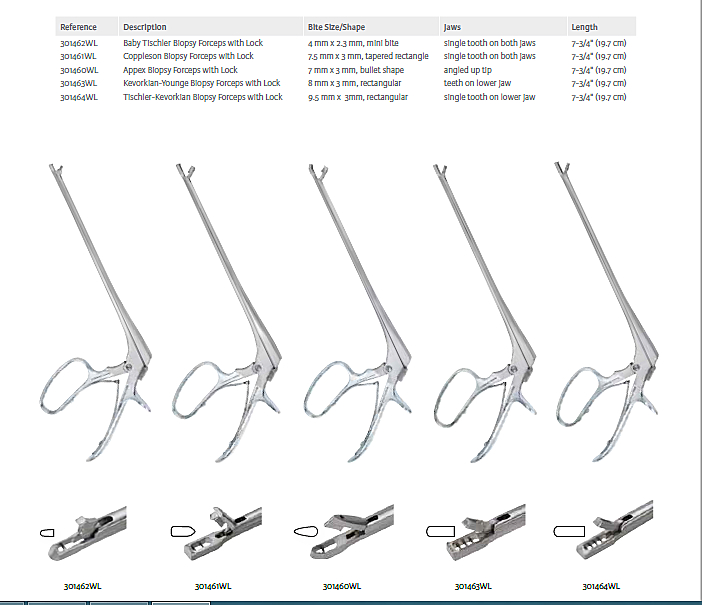 | Reference | Description | Bite Size/Shape | Jaws | Length |
|---|---|---|---|---|
| 301462WL | Baby Tischler Biopsy Forceps with Lock | 4 mm x 2.3 mm, mini bite | single tooth on both jaws | 7-3/4" (19.7 cm) |
| 301461WL | Coppleson Biopsy Forceps with Lock | 7.5 mm x 3 mm, tapered rectangle | single tooth on both jaws | 7-3/4" (19.7 cm) |
| 301460WL | Appex Biopsy Forceps with Lock | 7 mm x 3 mm, bullet shape | angled up tip | 7-3/4" (19.7 cm) |
| 301463WL | Kevorkian-Younge Biopsy Forceps with Lock | 8 mm x 3 mm, rectangular | teeth on lower jaw | 7-3/4" (19.7 cm) |
| 301464WL | Tischler-Kevorkian Biopsy Forceps with Lock | 9.5 mm x 3mm, rectangular | single tooth on lower jaw | 7-3/4" (19.7 cm) |

301462WL

301461WL

301460WL

301463WL

301464WL