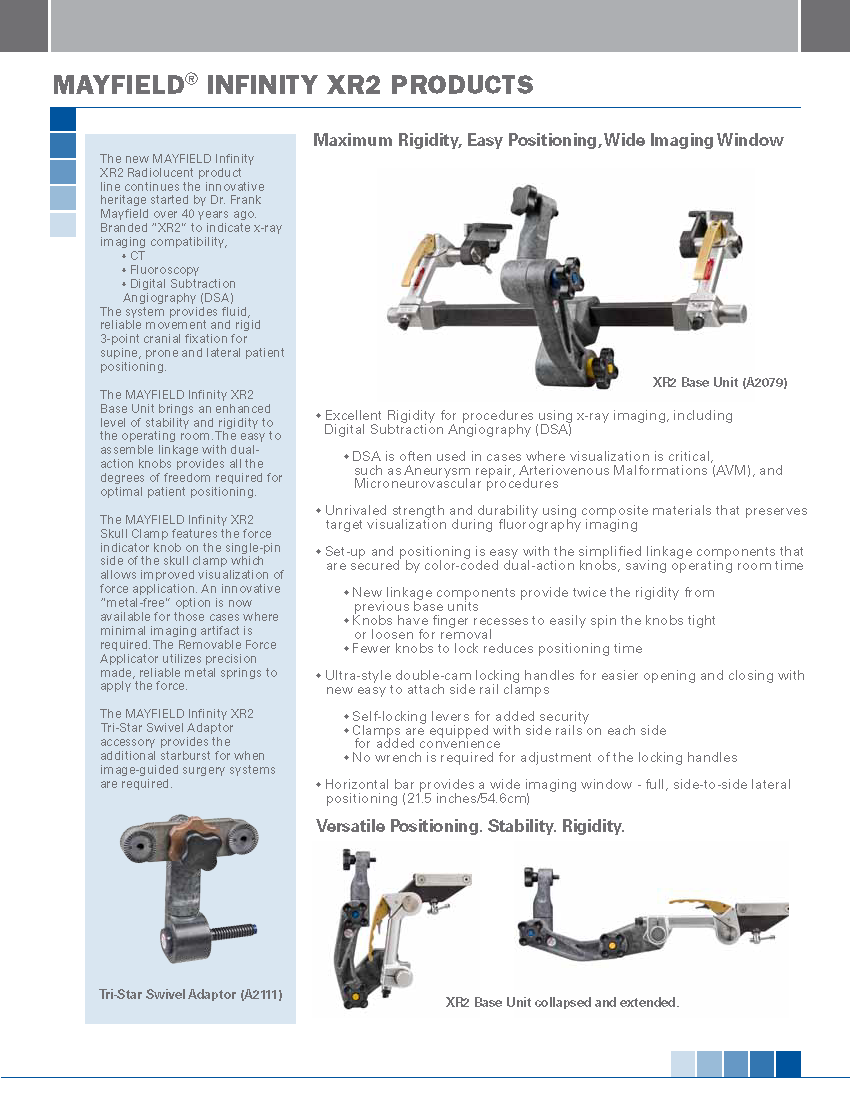 MAYFIELD® INFINITY XR2 PRODUCTS

The new MAYFIELD Infinity XR2 Radiolucent product line continues the innovative heritage started by Dr. Frank Mayfield over 40 years ago. Branded "XR2" to indicate x-ray imaging compatibility,
• CT
• Fluoroscopy
• Digital Subtraction Angiography (DSA)
The system provides fluid, reliable movement and rigid 3-point cranial fixation for supine, prone and lateral patient positioning.

The MAYFIELD Infinity XR2 Base Unit brings an enhanced level of stability and rigidity to the operating room. The easy to assemble linkage with dual-action knobs provides all the degrees of freedom required for optimal patient positioning.

The MAYFIELD Infinity XR2 Skull Clamp features the force indicator knob on the single-pin side of the skull clamp which allows improved visualization of force application. An innovative "metal-free" option is now available for those cases where minimal imaging artifact is required. The Removable Force Applicator utilizes precision made, reliable metal springs to apply the force.

The MAYFIELD Infinity XR2 Tri-Star Swivel Adaptor accessory provides the additional starburst for when image-guided surgery systems are required.

Tri-Star Swivel Adaptor (A2111)

Maximum Rigidity, Easy Positioning, Wide Imaging Window

XR2 Base Unit (A2079)

• Excellent Rigidity for procedures using x-ray imaging, including Digital Subtraction Angiography (DSA)
• DSA is often used in cases where visualization is critical, such as Aneurysm repair, Arteriovenous Malformations (AVM), and Microneurovascular procedures
• Unrivaled strength and durability using composite materials that preserves target visualization during fluorography imaging
• Set-up and positioning is easy with the simplified linkage components that are secured by color-coded dual-action knobs, saving operating room time
• New linkage components provide twice the rigidity from previous base units
• Knobs have finger recesses to easily spin the knobs tight or loosen for removal
• Fewer knobs to lock reduces positioning time
• Ultra-style double-cam locking handles for easier opening and closing with new easy to attach side rail clamps
• Self-locking levers for added security
• Clamps are equipped with side rails on each side for added convenience
• No wrench is required for adjustment of the locking handles
• Horizontal bar provides a wide imaging window - full, side-to-side lateral positioning (21.5 inches/54.6cm)

Versatile Positioning. Stability. Rigidity.

XR2 Base Unit collapsed and extended.