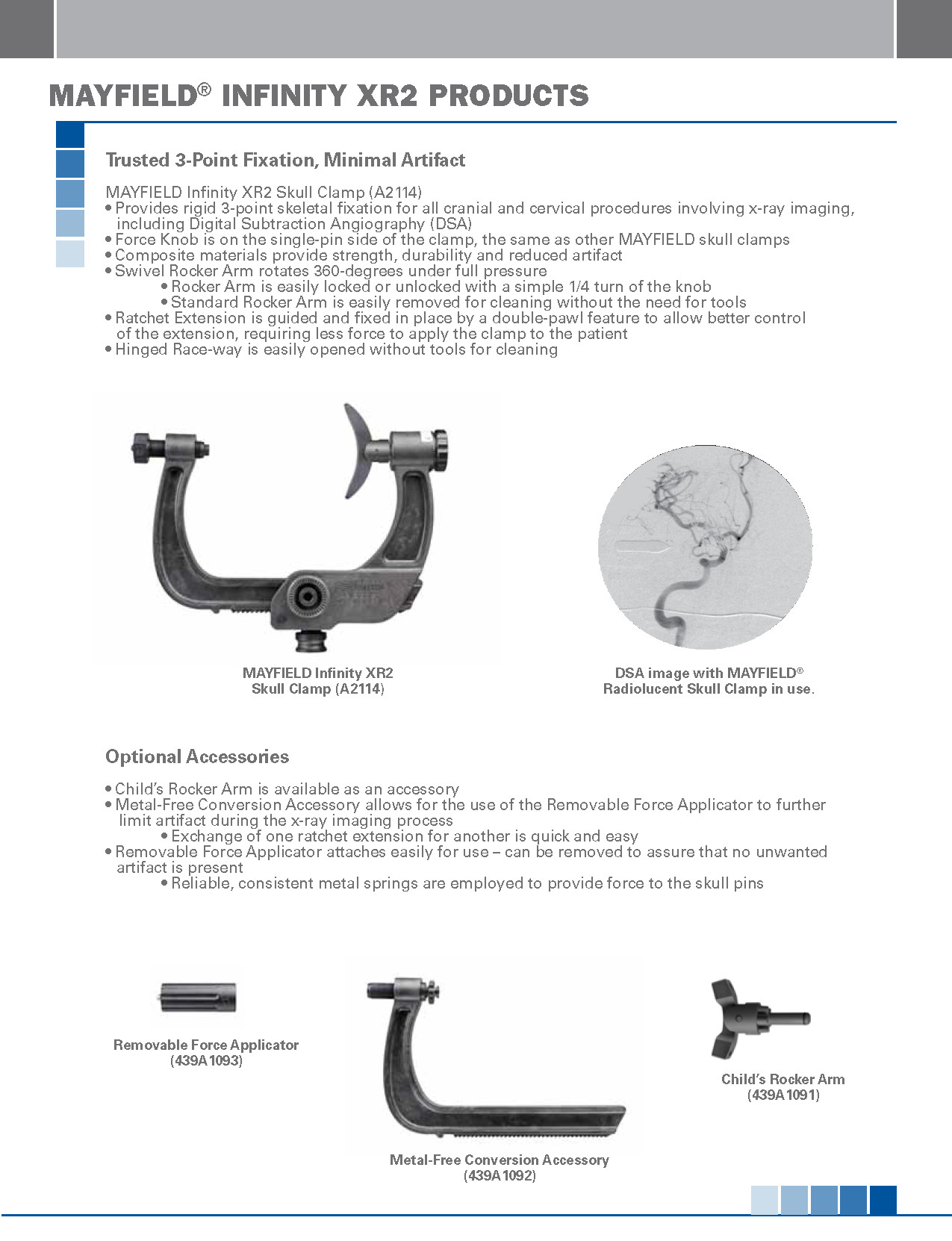 MAYFIELD® INFINITY XR2 PRODUCTS

Trusted 3-Point Fixation, Minimal Artifact

MAYFIELD Infinity XR2 Skull Clamp (A2114)
• Provides rigid 3-point skeletal fixation for all cranial and cervical procedures involving x-ray imaging, including Digital Subtraction Angiography (DSA)
• Force Knob is on the single-pin side of the clamp, the same as other MAYFIELD skull clamps
• Composite materials provide strength, durability and reduced artifact
• Swivel Rocker Arm rotates 360-degrees under full pressure
• Rocker Arm is easily locked or unlocked with a simple 1/4 turn of the knob
• Standard Rocker Arm is easily removed for cleaning without the need for tools
• Ratchet Extension is guided and fixed in place by a double-pawl feature to allow better control of the extension, requiring less force to apply the clamp to the patient
• Hinged Race-way is easily opened without tools for cleaning

MAYFIELD Infinity XR2 Skull Clamp (A2114)

DSA image with MAYFIELD® Radiolucent Skull Clamp in use.

Optional Accessories

• Child's Rocker Arm is available as an accessory
• Metal-Free Conversion Accessory allows for the use of the Removable Force Applicator to further limit artifact during the x-ray imaging process
• Exchange of one ratchet extension for another is quick and easy
• Removable Force Applicator attaches easily for use – can be removed to assure that no unwanted artifact is present
• Reliable, consistent metal springs are employed to provide force to the skull pins

Removable Force Applicator (439A1093)

Metal-Free Conversion Accessory (439A1092)

Child's Rocker Arm (439A1091)