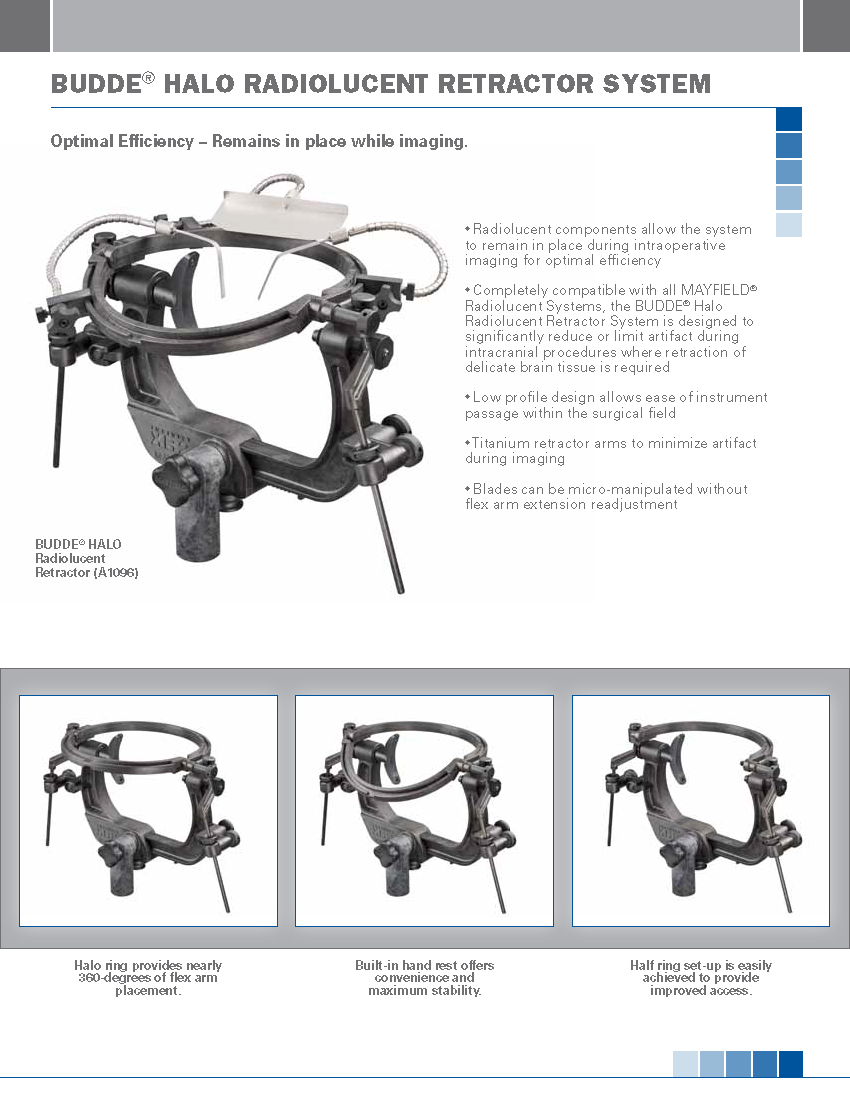 BUDDE® HALO RADIOLUCENT RETRACTOR SYSTEM

Optimal Efficiency – Remains in place while imaging.

• Radiolucent components allow the system to remain in place during intraoperative imaging for optimal efficiency

• Completely compatible with all MAYFIELD® Radiolucent Systems, the BUDDE® Halo Radiolucent Retractor System is designed to significantly reduce or limit artifact during intracranial procedures where retraction of delicate brain tissue is required

• Low profile design allows ease of instrument passage within the surgical field

• Titanium retractor arms to minimize artifact during imaging

• Blades can be micro-manipulated without flex arm extension readjustment

BUDDE® HALO Radiolucent Retractor (A1096)

Halo ring provides nearly 360-degrees of flex arm placement.

Built-in hand rest offers convenience and maximum stability.

Half ring set-up is easily achieved to provide improved access.