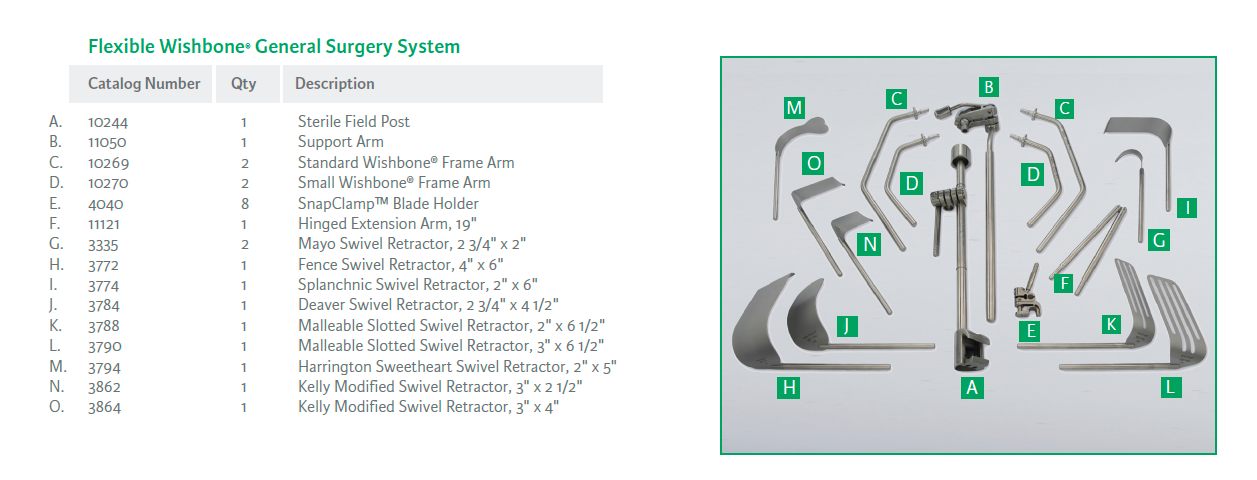 Flexible Wishbone® General Surgery System

| | Catalog Number | Qty | Description |
|---|---|---|---|
| A. | 10244 | 1 | Sterile Field Post |
| B. | 11050 | 1 | Support Arm |
| C. | 10269 | 2 | Standard Wishbone® Frame Arm |
| D. | 10270 | 2 | Small Wishbone® Frame Arm |
| E. | 4040 | 8 | SnapClamp™ Blade Holder |
| F. | 11121 | 1 | Hinged Extension Arm, 19" |
| G. | 3335 | 2 | Mayo Swivel Retractor, 2 3/4" x 2" |
| H. | 3772 | 1 | Fence Swivel Retractor, 4" x 6" |
| I. | 3774 | 1 | Splanchnic Swivel Retractor, 2" x 6" |
| J. | 3784 | 1 | Deaver Swivel Retractor, 2 3/4" x 4 1/2" |
| K. | 3788 | 1 | Malleable Slotted Swivel Retractor, 2" x 6 1/2" |
| L. | 3790 | 1 | Malleable Slotted Swivel Retractor, 3" x 6 1/2" |
| M. | 3794 | 1 | Harrington Sweetheart Swivel Retractor, 2" x 5" |
| N. | 3862 | 1 | Kelly Modified Swivel Retractor, 3" x 2 1/2" |
| O. | 3864 | 1 | Kelly Modified Swivel Retractor, 3" x 4" |

M C B C O D D I N G F J E K H A L