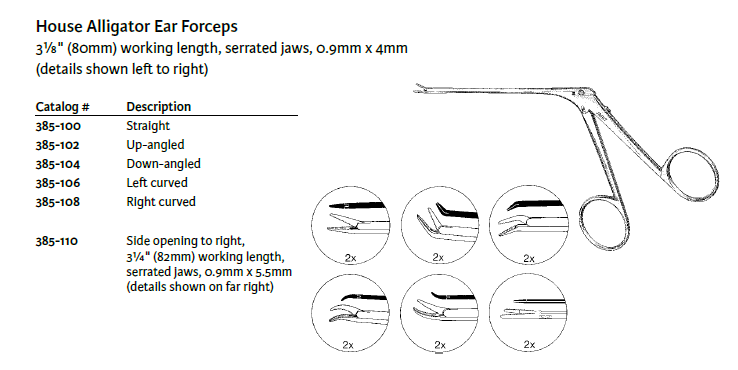 House Alligator Ear Forceps
3⅛" (80mm) working length, serrated jaws, 0.9mm x 4mm
(details shown left to right)

| Catalog # | Description |
|---|---|
| 385-100 | Straight |
| 385-102 | Up-angled |
| 385-104 | Down-angled |
| 385-106 | Left curved |
| 385-108 | Right curved |
| 385-110 | Side opening to right, 3¼" (82mm) working length, serrated jaws, 0.9mm x 5.5mm (details shown on far right) |

2x
2x
2x
2x
2x
2x