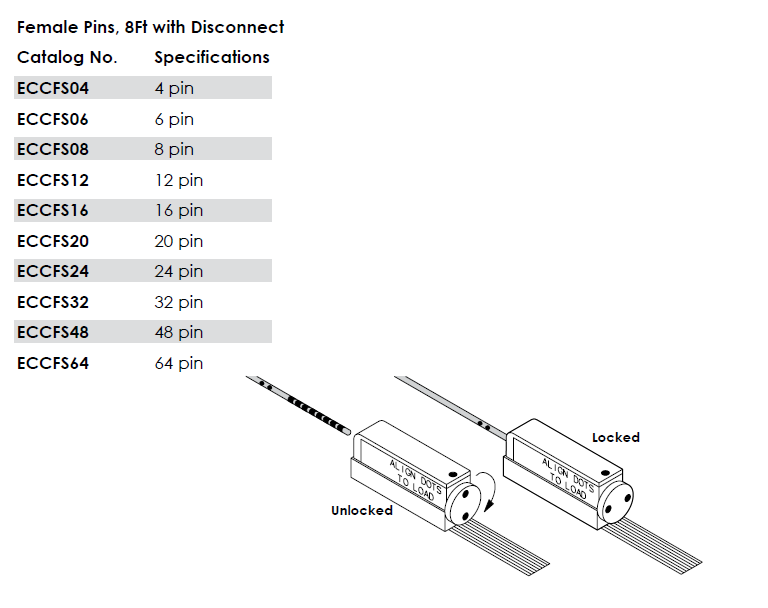 Female Pins, 8Ft with Disconnect

| Catalog No. | Specifications |
|---|---|
| ECCFS04 | 4 pin |
| ECCFS06 | 6 pin |
| ECCFS08 | 8 pin |
| ECCFS12 | 12 pin |
| ECCFS16 | 16 pin |
| ECCFS20 | 20 pin |
| ECCFS24 | 24 pin |
| ECCFS32 | 32 pin |
| ECCFS48 | 48 pin |
| ECCFS64 | 64 pin |

ALIGN DOTS TO LOAD

Unlocked

Locked

ALIGN DOTS TO LOAD