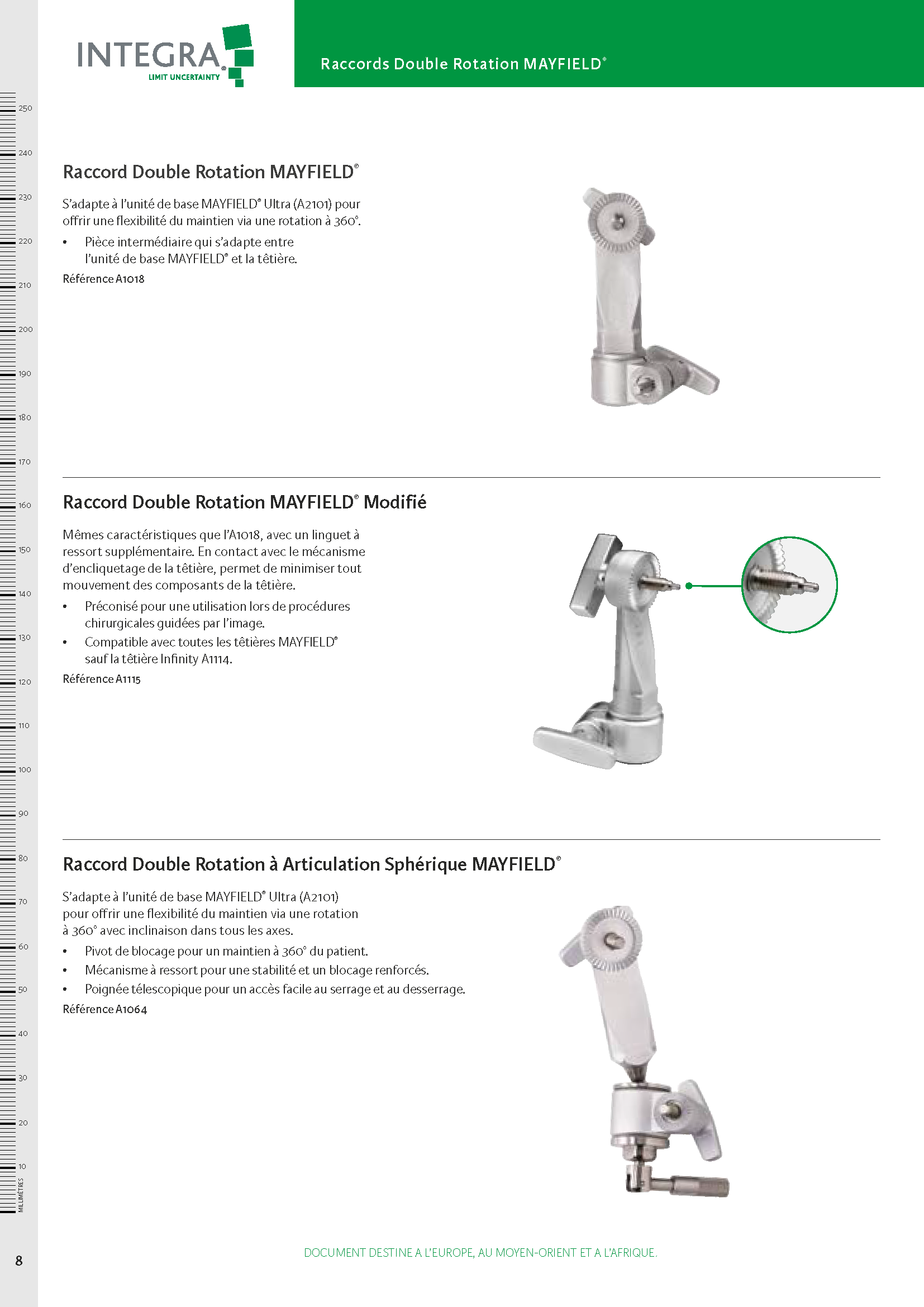 INTEGRA®
LIMIT UNCERTAINTY

Raccords Double Rotation MAYFIELD®

250
240
230
220
210
200
190
180
170
160
150
140
130
120
110
100
90
80
70
60
50
40
30
20
10
MILLIMÈTRES

Raccord Double Rotation MAYFIELD®

S'adapte à l'unité de base MAYFIELD® Ultra (A2101) pour offrir une flexibilité du maintien via une rotation à 360°.

• Pièce intermédiaire qui s'adapte entre l'unité de base MAYFIELD® et la têtière.

Référence A1018

Raccord Double Rotation MAYFIELD® Modifié

Mêmes caractéristiques que l'A1018, avec un linguet à ressort supplémentaire. En contact avec le mécanisme d'encliquetage de la têtière, permet de minimiser tout mouvement des composants de la têtière.

• Préconisé pour une utilisation lors de procédures chirurgicales guidées par l'image.
• Compatible avec toutes les têtières MAYFIELD® sauf la têtière Infinity A1114.

Référence A1115

Raccord Double Rotation à Articulation Sphérique MAYFIELD®

S'adapte à l'unité de base MAYFIELD® Ultra (A2101) pour offrir une flexibilité du maintien via une rotation à 360° avec inclinaison dans tous les axes.

• Pivot de blocage pour un maintien à 360° du patient.
• Mécanisme à ressort pour une stabilité et un blocage renforcés.
• Poignée télescopique pour un accès facile au serrage et au desserrage.

Référence A1064

8

DOCUMENT DESTINE A L'EUROPE, AU MOYEN-ORIENT ET A L'AFRIQUE.