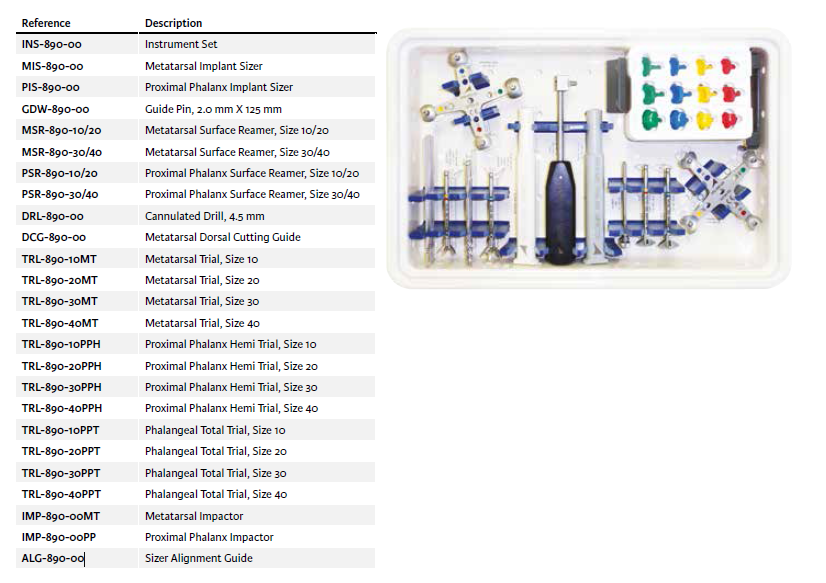 | Reference | Description |
|---|---|
| INS-890-00 | Instrument Set |
| MIS-890-00 | Metatarsal Implant Sizer |
| PIS-890-00 | Proximal Phalanx Implant Sizer |
| GDW-890-00 | Guide Pin, 2.0 mm X 125 mm |
| MSR-890-10/20 | Metatarsal Surface Reamer, Size 10/20 |
| MSR-890-30/40 | Metatarsal Surface Reamer, Size 30/40 |
| PSR-890-10/20 | Proximal Phalanx Surface Reamer, Size 10/20 |
| PSR-890-30/40 | Proximal Phalanx Surface Reamer, Size 30/40 |
| DRL-890-00 | Cannulated Drill, 4.5 mm |
| DCG-890-00 | Metatarsal Dorsal Cutting Guide |
| TRL-890-10MT | Metatarsal Trial, Size 10 |
| TRL-890-20MT | Metatarsal Trial, Size 20 |
| TRL-890-30MT | Metatarsal Trial, Size 30 |
| TRL-890-40MT | Metatarsal Trial, Size 40 |
| TRL-890-10PPH | Proximal Phalanx Hemi Trial, Size 10 |
| TRL-890-20PPH | Proximal Phalanx Hemi Trial, Size 20 |
| TRL-890-30PPH | Proximal Phalanx Hemi Trial, Size 30 |
| TRL-890-40PPH | Proximal Phalanx Hemi Trial, Size 40 |
| TRL-890-10PPT | Phalangeal Total Trial, Size 10 |
| TRL-890-20PPT | Phalangeal Total Trial, Size 20 |
| TRL-890-30PPT | Phalangeal Total Trial, Size 30 |
| TRL-890-40PPT | Phalangeal Total Trial, Size 40 |
| IMP-890-00MT | Metatarsal Impactor |
| IMP-890-00PP | Proximal Phalanx Impactor |
| ALG-890-00 | Sizer Alignment Guide |