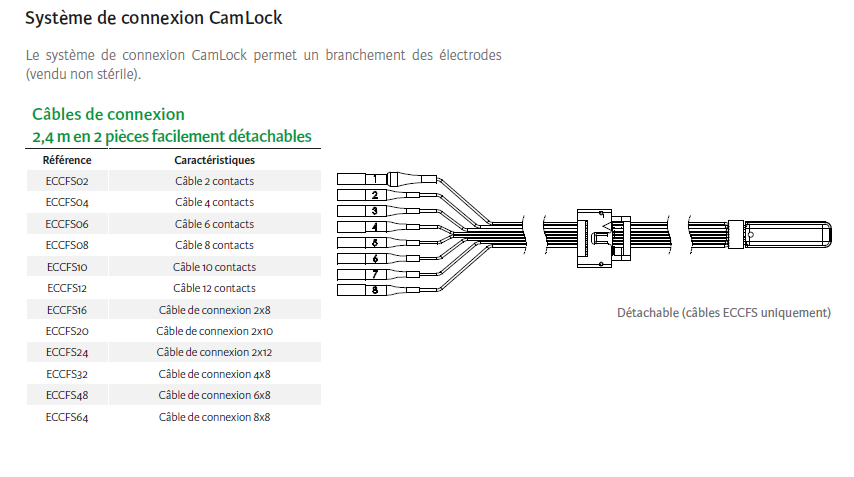 Système de connexion CamLock

Le système de connexion CamLock permet un branchement des électrodes (vendu non stérile).

Câbles de connexion
2,4 m en 2 pièces facilement détachables

| Référence | Caractéristiques |
|---|---|
| ECCFS02 | Câble 2 contacts |
| ECCFS04 | Câble 4 contacts |
| ECCFS06 | Câble 6 contacts |
| ECCFS08 | Câble 8 contacts |
| ECCFS10 | Câble 10 contacts |
| ECCFS12 | Câble 12 contacts |
| ECCFS16 | Câble de connexion 2x8 |
| ECCFS20 | Câble de connexion 2x10 |
| ECCFS24 | Câble de connexion 2x12 |
| ECCFS32 | Câble de connexion 4x8 |
| ECCFS48 | Câble de connexion 6x8 |
| ECCFS64 | Câble de connexion 8x8 |

1
2
3
4
5
6
7
8

Détachable (câbles ECCFS uniquement)