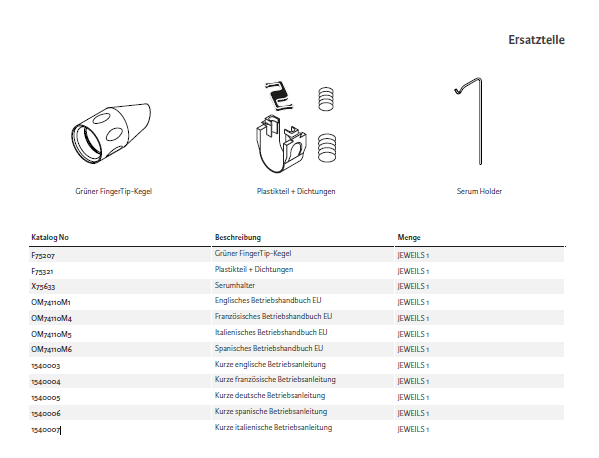 Ersatztelle

Grüner FingerTip-Kegel

Plastikteil + Dichtungen

Serum Holder

| Katalog No | Beschreibung | Menge |
|---|---|---|
| F75207 | Grüner FingerTip-Kegel | JEWEILS 1 |
| F75321 | Plastikteil + Dichtungen | JEWEILS 1 |
| X75633 | Serumhalter | JEWEILS 1 |
| OM74110M1 | Englisches Betriebshandbuch EU | JEWEILS 1 |
| OM74110M4 | Französisches Betriebshandbuch EU | JEWEILS 1 |
| OM74110M5 | Italienisches Betriebshandbuch EU | JEWEILS 1 |
| OM74110M6 | Spanisches Betriebshandbuch EU | JEWEILS 1 |
| 1540003 | Kurze englische Betriebsanleitung | JEWEILS 1 |
| 1540004 | Kurze französische Betriebsanleitung | JEWEILS 1 |
| 1540005 | Kurze deutsche Betriebsanleitung | JEWEILS 1 |
| 1540006 | Kurze spanische Betriebsanleitung | JEWEILS 1 |
| 1540007 | Kurze italienische Betriebsanleitung | JEWEILS 1 |