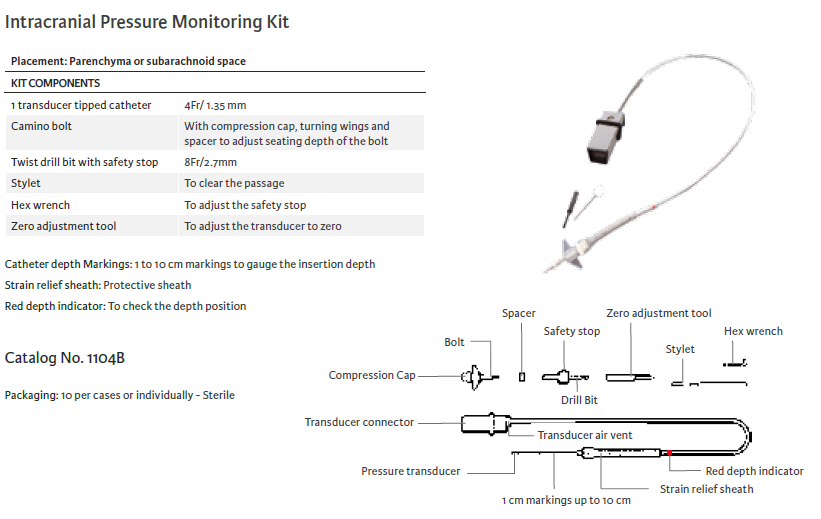 Intracranial Pressure Monitoring Kit

Placement: Parenchyma or subarachnoid space

| KIT COMPONENTS | |
|---|---|
| 1 transducer tipped catheter | 4Fr/ 1.35 mm |
| Camino bolt | With compression cap, turning wings and spacer to adjust seating depth of the bolt |
| Twist drill bit with safety stop | 8Fr/2.7mm |
| Stylet | To clear the passage |
| Hex wrench | To adjust the safety stop |
| Zero adjustment tool | To adjust the transducer to zero |

Catheter depth Markings: 1 to 10 cm markings to gauge the insertion depth
Strain relief sheath: Protective sheath
Red depth indicator: To check the depth position

Catalog No. 1104B

Packaging: 10 per cases or individually - Sterile

Spacer
Zero adjustment tool
Safety stop
Hex wrench
Bolt
Stylet
Compression Cap
Drill Bit
Transducer connector
Transducer air vent
Pressure transducer
Red depth indicator
Strain relief sheath
1 cm markings up to 10 cm