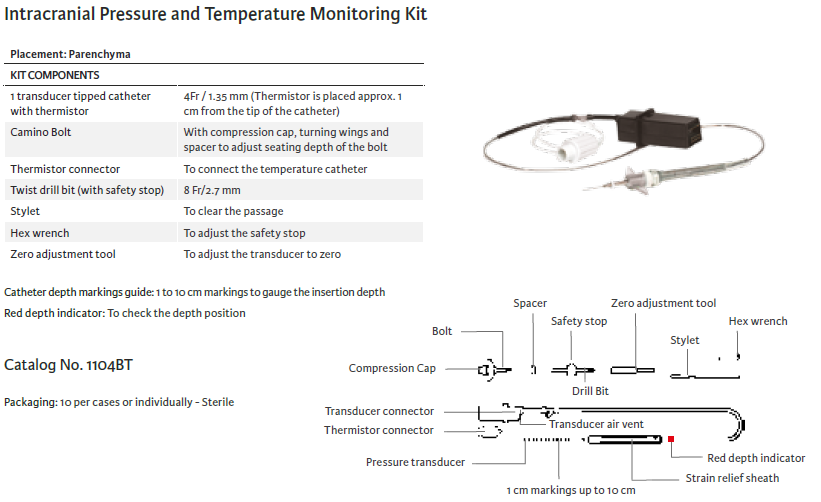 Intracranial Pressure and Temperature Monitoring Kit

| Placement: Parenchyma | |
|---|---|
| KIT COMPONENTS | |
| 1 transducer tipped catheter with thermistor | 4Fr / 1.35 mm (Thermistor is placed approx. 1 cm from the tip of the catheter) |
| Camino Bolt | With compression cap, turning wings and spacer to adjust seating depth of the bolt |
| Thermistor connector | To connect the temperature catheter |
| Twist drill bit (with safety stop) | 8 Fr/2.7 mm |
| Stylet | To clear the passage |
| Hex wrench | To adjust the safety stop |
| Zero adjustment tool | To adjust the transducer to zero |

Catheter depth markings guide: 1 to 10 cm markings to gauge the insertion depth

Red depth indicator: To check the depth position

Catalog No. 1104BT

Packaging: 10 per cases or individually - Sterile

Spacer
Zero adjustment tool
Bolt
Safety stop
Hex wrench
Stylet
Compression Cap
Drill Bit
Transducer connector
Transducer air vent
Thermistor connector
Pressure transducer
Red depth indicator
Strain relief sheath
1 cm markings up to 10 cm